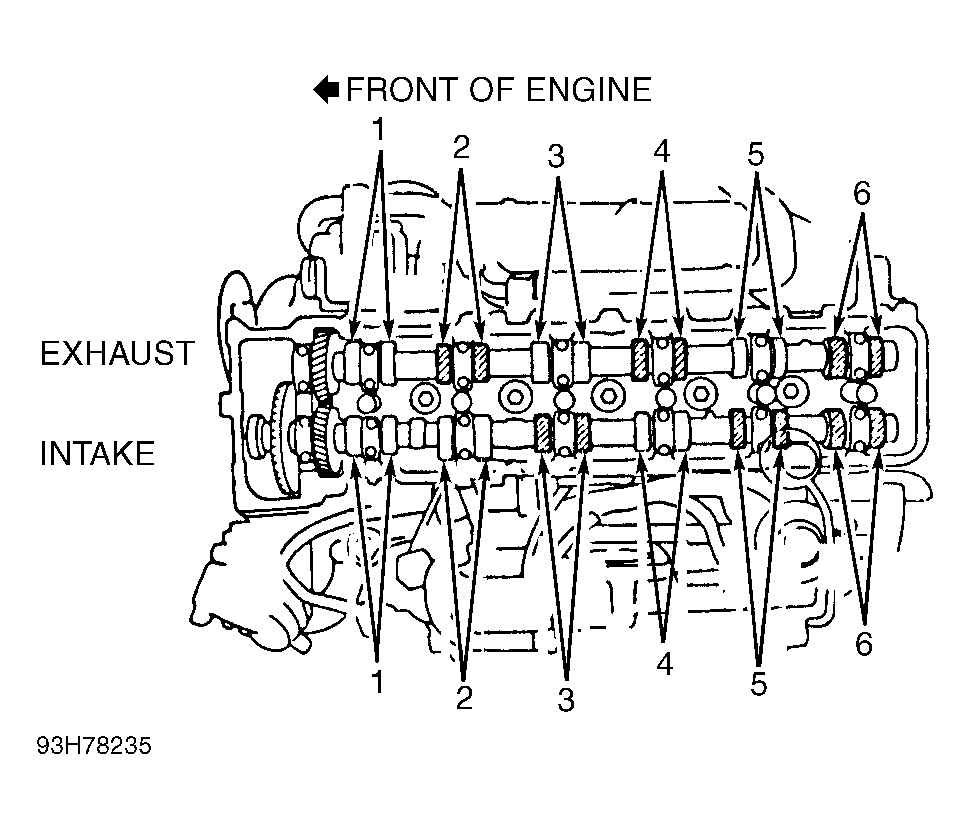 FRONT OF ENGINE

1 2 3 4 5 6

EXHAUST

INTAKE

1 2 3 4 5 6

93H78235