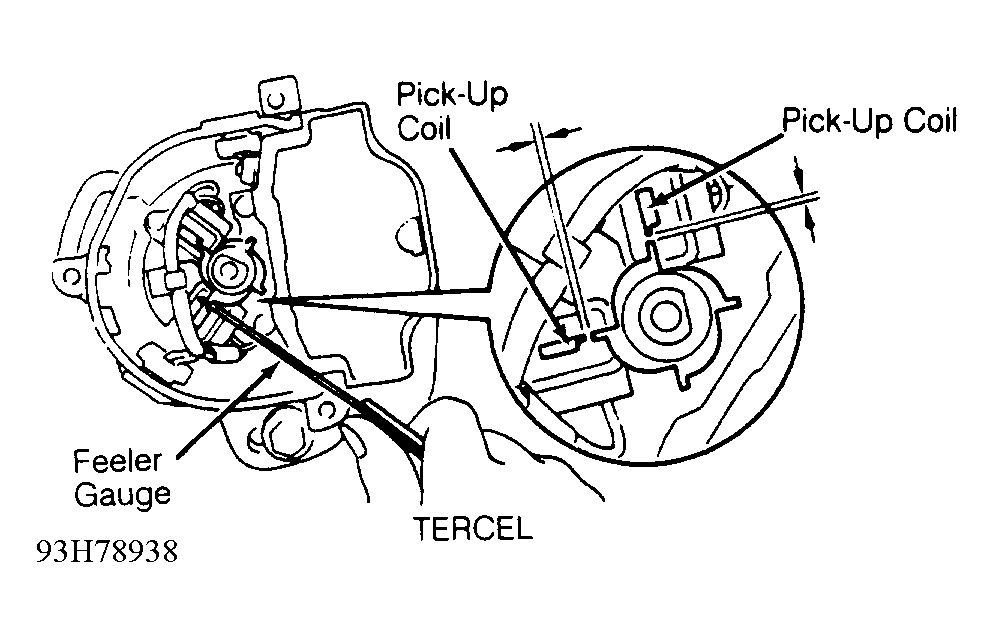 Pick-Up Coil

Pick-Up Coil

Feeler Gauge

TERCEL

93H78938