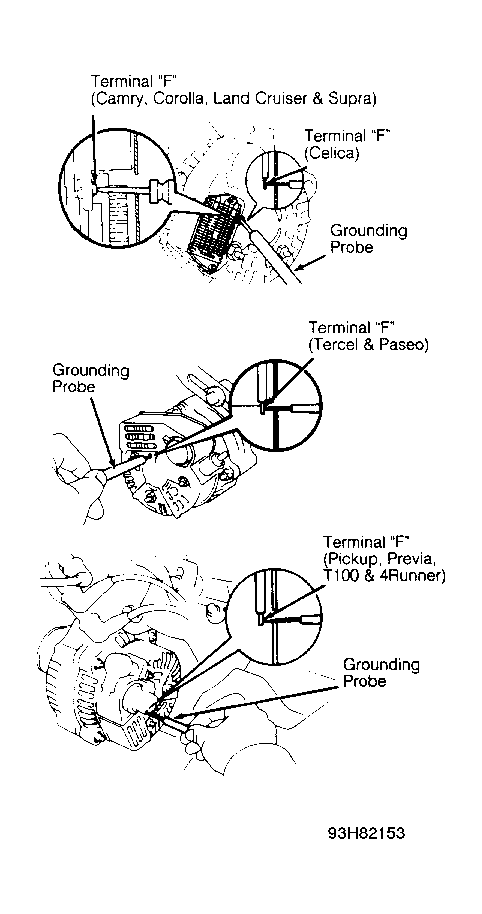 Terminal "F"
(Camry, Corolla, Land Cruiser & Supra)

Terminal "F"
(Celica)

Grounding
Probe

Terminal "F"
(Tercel & Paseo)

Grounding
Probe

Terminal "F"
(Pickup, Previa,
T100 & 4Runner)

Grounding
Probe

93H82153