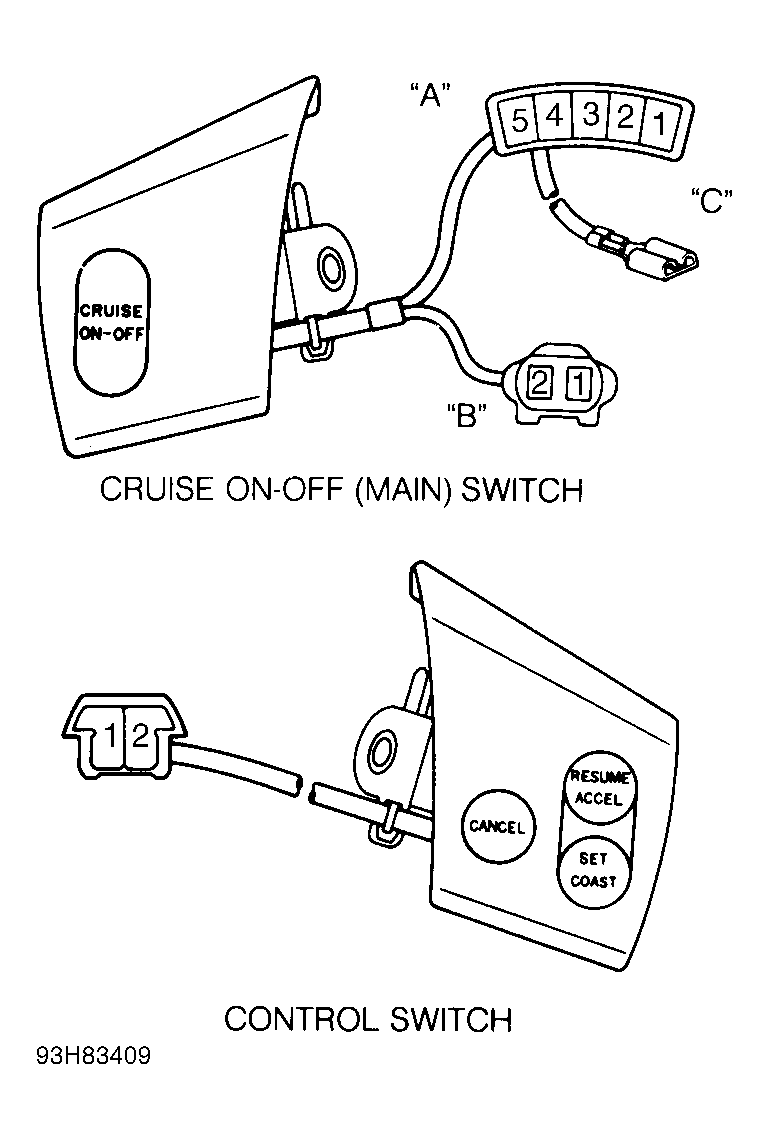 "A"

5 4 3 2 1

"C"

CRUISE ON-OFF

2 1

"B"

CRUISE ON-OFF (MAIN) SWITCH

1 2

CANCEL

RESUME ACCEL

SET COAST

CONTROL SWITCH

93H83409