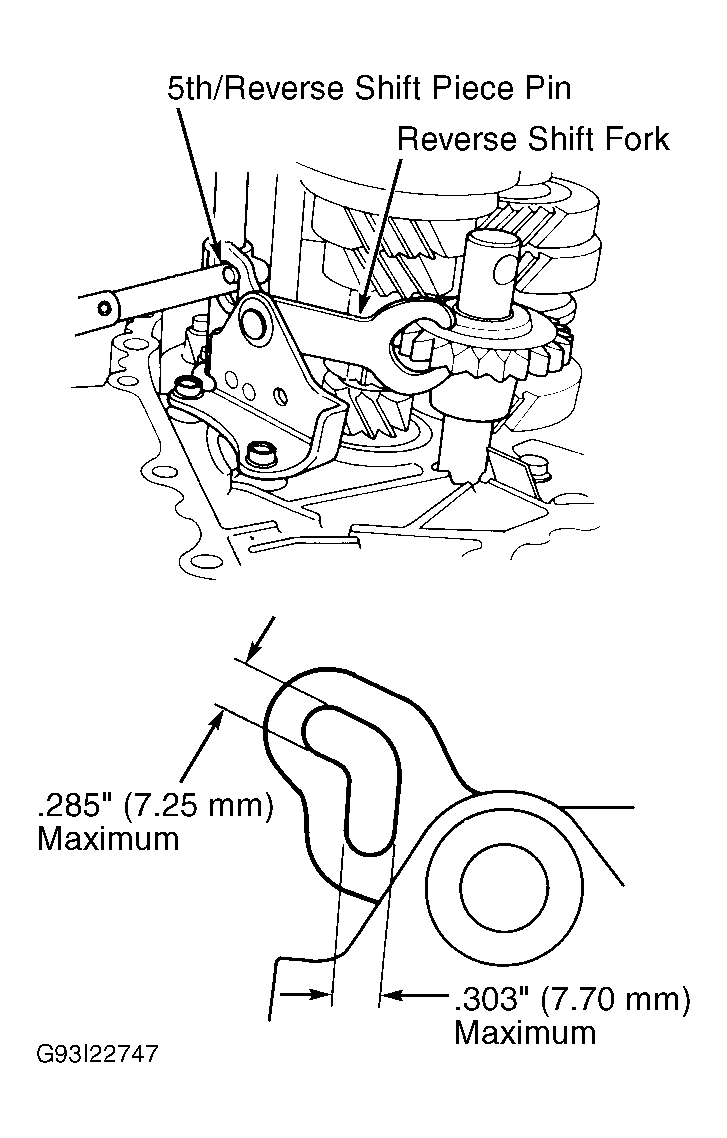 5th/Reverse Shift Piece Pin

Reverse Shift Fork

.285" (7.25 mm) Maximum

.303" (7.70 mm) Maximum

G93I22747