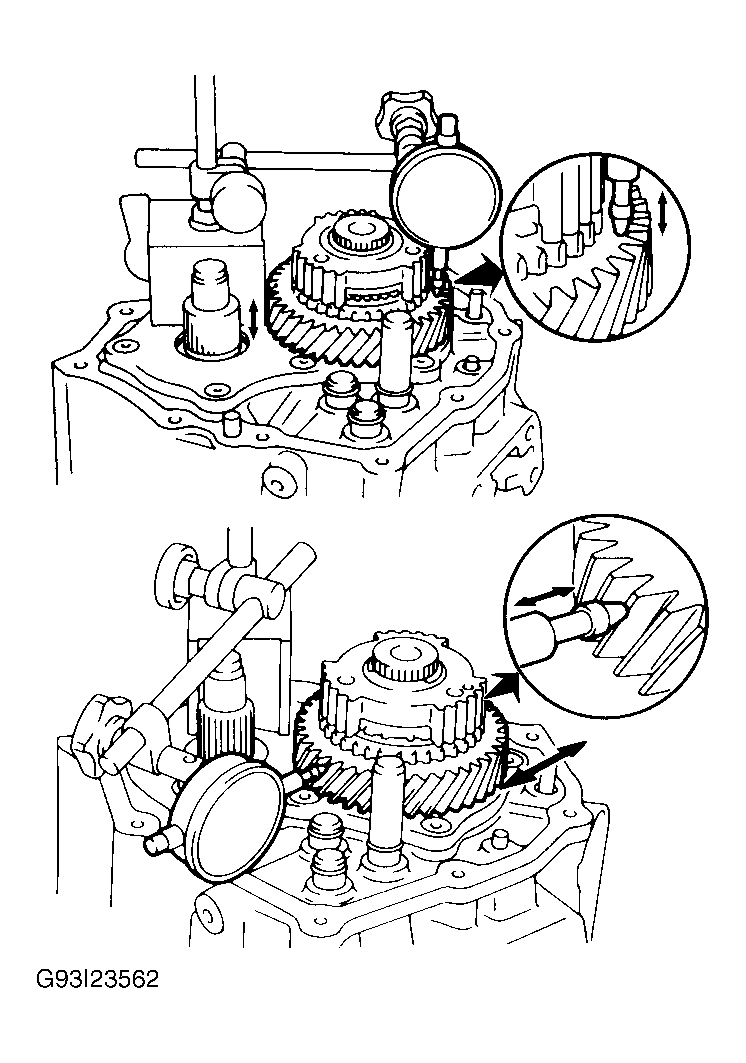 G93I23562