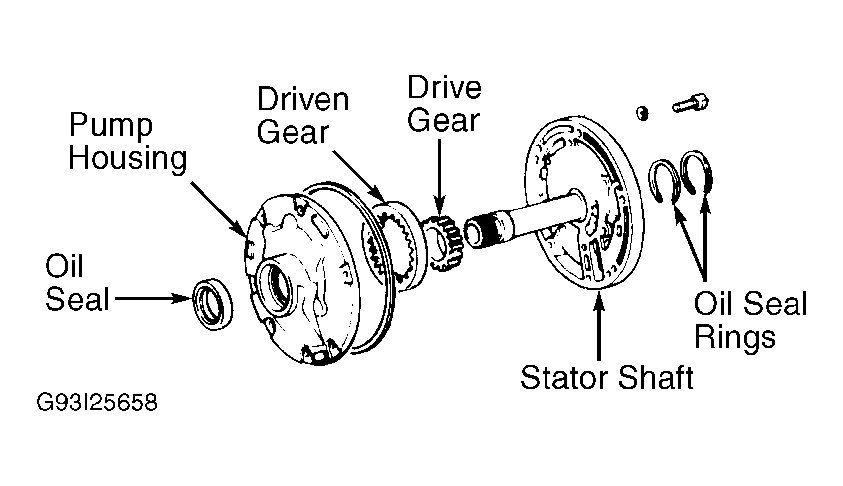 Pump Housing

Driven Gear

Drive Gear

Oil Seal

Oil Seal Rings

Stator Shaft

G93I25658