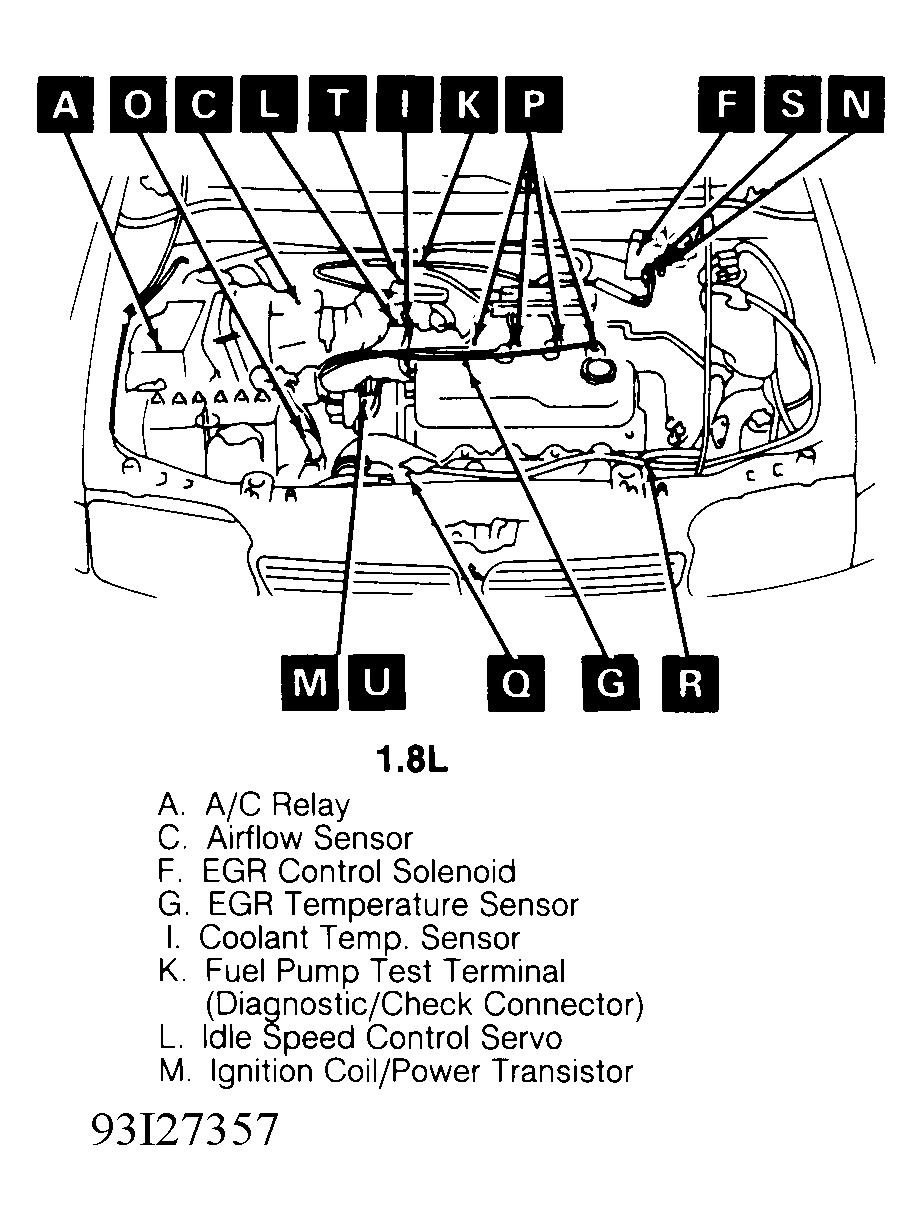 A O C L T I K P F S N

M U Q G R

1.8L

A. A/C Relay
C. Airflow Sensor
F. EGR Control Solenoid
G. EGR Temperature Sensor
I. Coolant Temp. Sensor
K. Fuel Pump Test Terminal (Diagnostic/Check Connector)
L. Idle Speed Control Servo
M. Ignition Coil/Power Transistor

93I27357