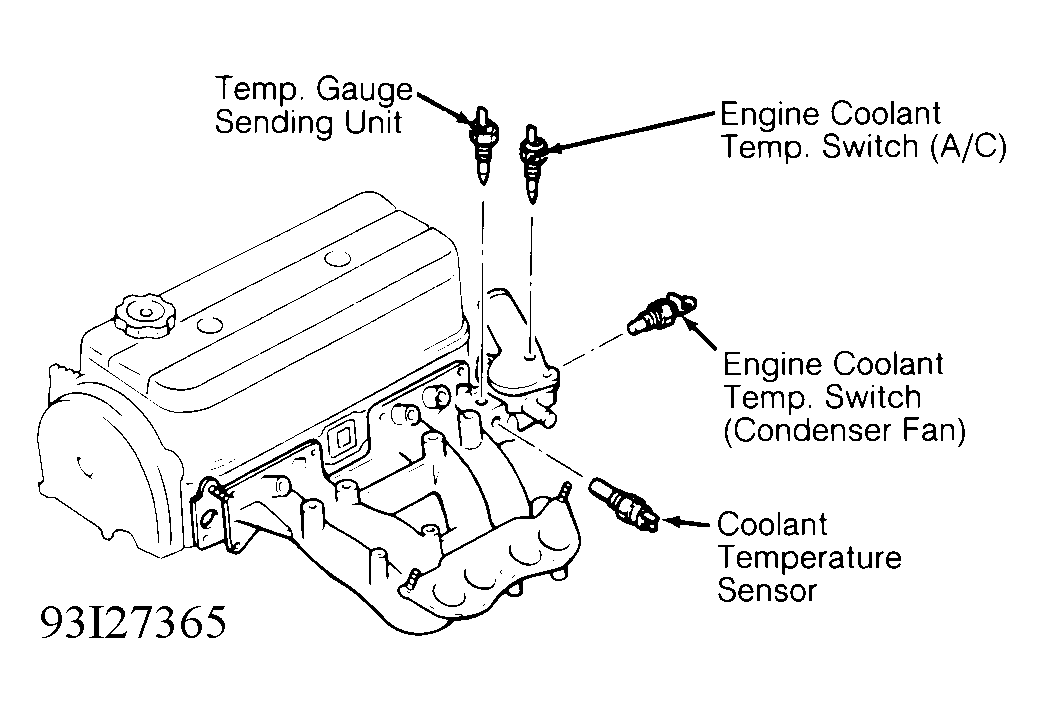 Temp. Gauge Sending Unit

Engine Coolant Temp. Switch (A/C)

Engine Coolant Temp. Switch (Condenser Fan)

Coolant Temperature Sensor

93I27365