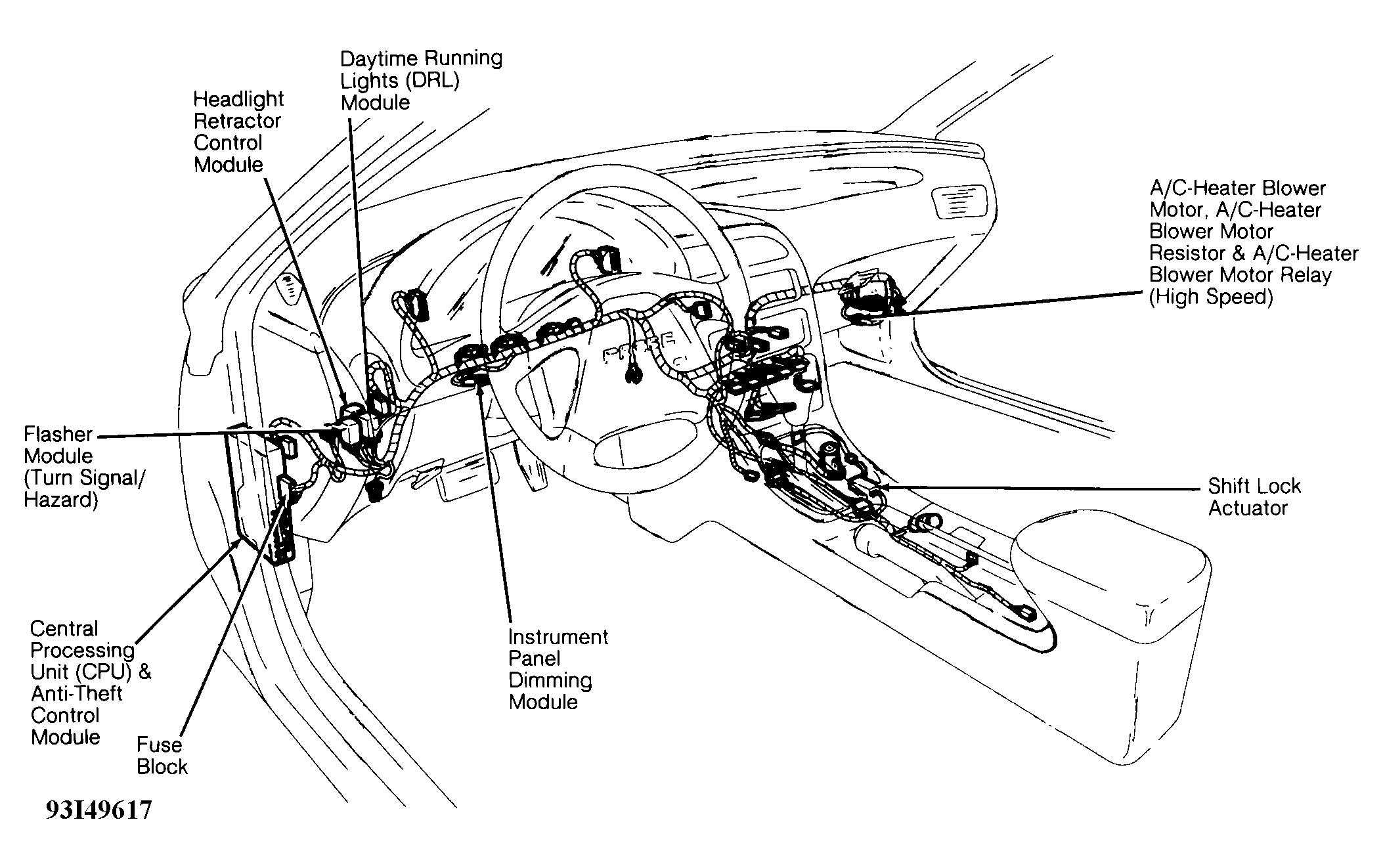 Daytime Running Lights (DRL) Module

Headlight Retractor Control Module

A/C-Heater Blower Motor, A/C-Heater Blower Motor Resistor & A/C-Heater Blower Motor Relay (High Speed)

PROBE

Flasher Module (Turn Signal/ Hazard)

Shift Lock Actuator

Central Processing Unit (CPU) & Anti-Theft Control Module

Fuse Block

Instrument Panel Dimming Module

93I49617