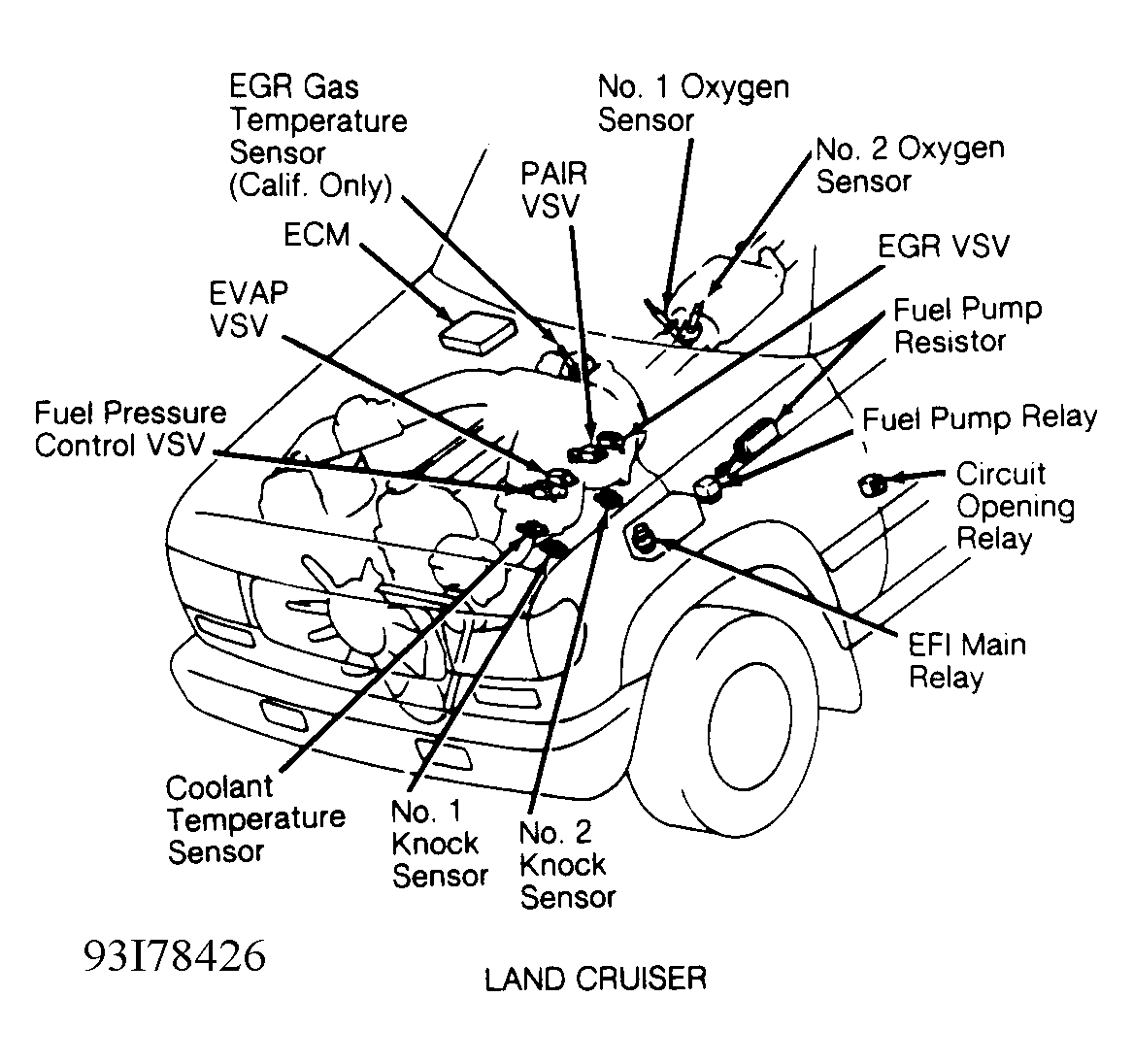 EGR Gas Temperature Sensor (Calif. Only)

No. 1 Oxygen Sensor

No. 2 Oxygen Sensor

PAIR VSV

ECM

EGR VSV

EVAP VSV

Fuel Pump Resistor

Fuel Pressure Control VSV

Fuel Pump Relay

Circuit Opening Relay

EFI Main Relay

Coolant Temperature Sensor

No. 1 Knock Sensor

No. 2 Knock Sensor

93I78426

LAND CRUISER