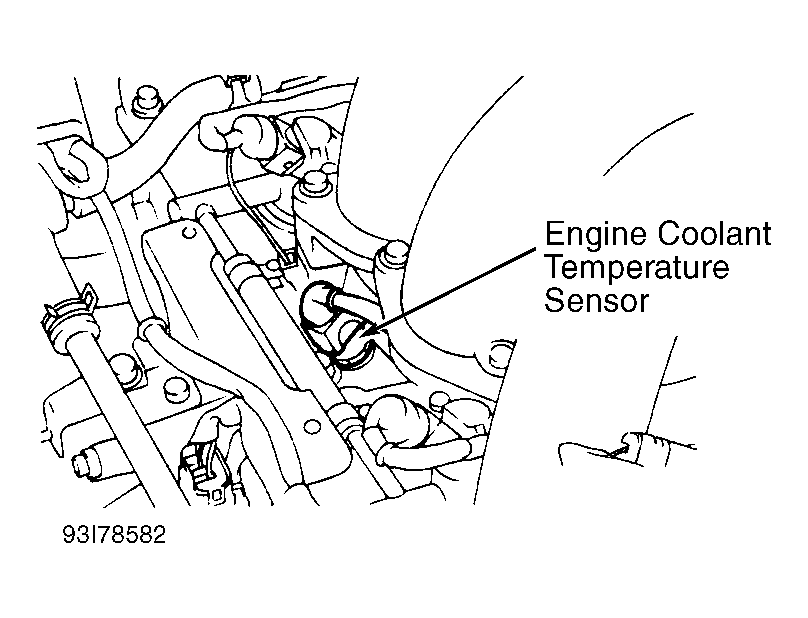 Engine Coolant Temperature Sensor

93I78582