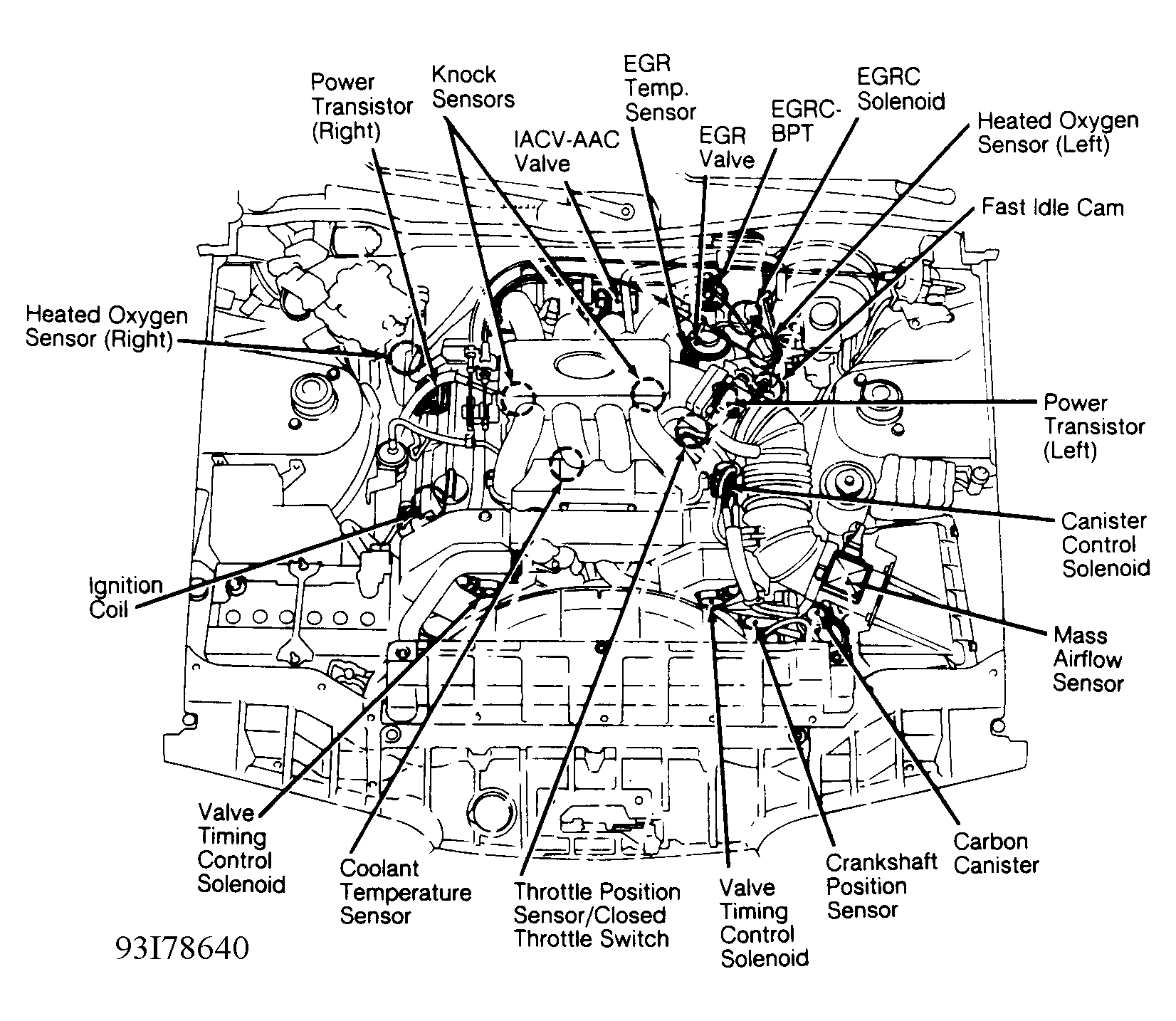 Power Transistor (Right)

Knock Sensors

IACV-AAC Valve

EGR Temp. Sensor

EGR Valve

EGRC-BPT

EGRC Solenoid

Heated Oxygen Sensor (Left)

Fast Idle Cam

Heated Oxygen Sensor (Right)

Power Transistor (Left)

Canister Control Solenoid

Ignition Coil

Mass Airflow Sensor

Valve Timing Control Solenoid

Coolant Temperature Sensor

Throttle Position Sensor/Closed Throttle Switch

Valve Timing Control Solenoid

Crankshaft Position Sensor

Carbon Canister

93I78640