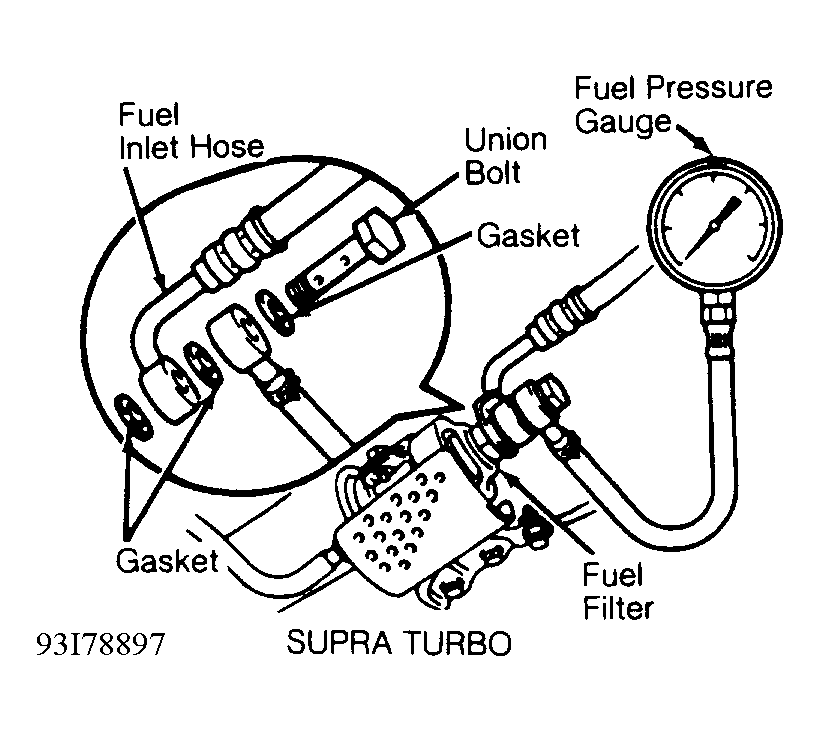 Fuel Pressure Gauge

Fuel Inlet Hose

Union Bolt

Gasket

Gasket

Fuel Filter

93I78897

SUPRA TURBO