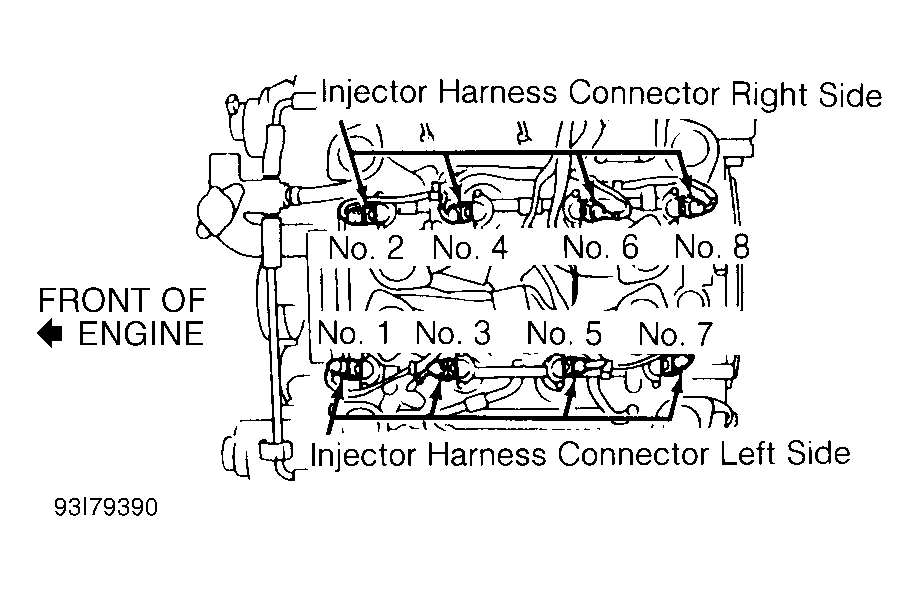 Injector Harness Connector Right Side

No. 2 No. 4 No. 6 No. 8

FRONT OF
ENGINE

No. 1 No. 3 No. 5 No. 7

Injector Harness Connector Left Side

93I79390