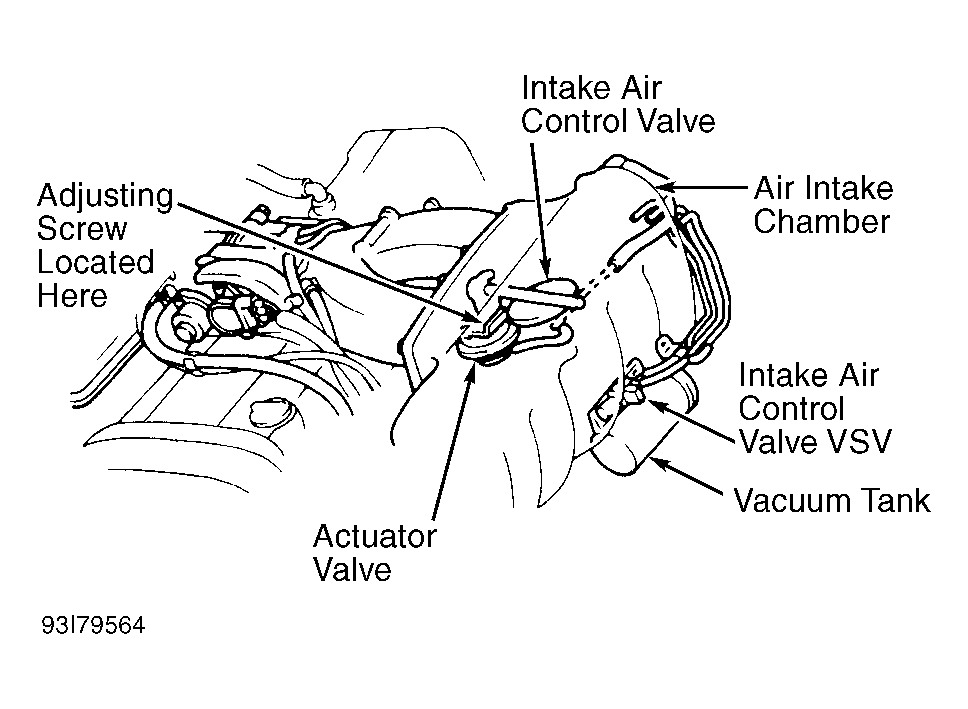 Intake Air Control Valve

Adjusting Screw Located Here

Air Intake Chamber

Intake Air Control Valve VSV

Vacuum Tank

Actuator Valve

93I79564