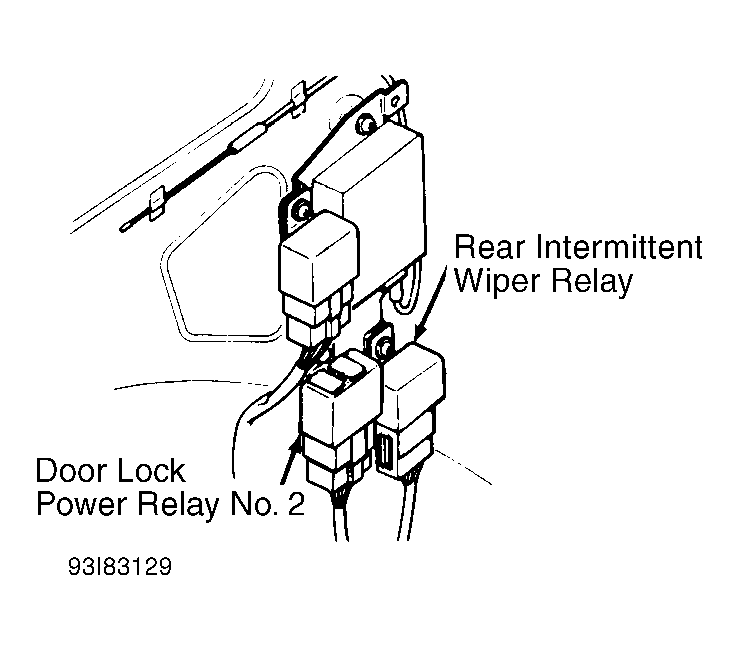 Rear Intermittent Wiper Relay

Door Lock Power Relay No. 2

93I83129