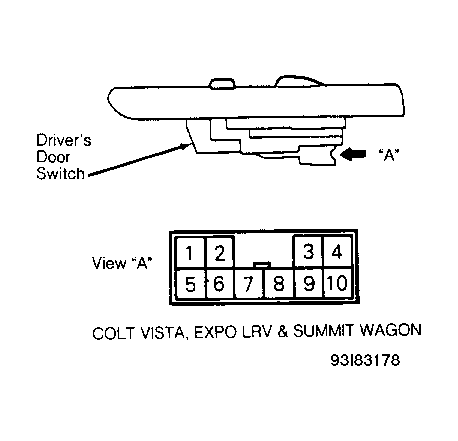 Driver's Door Switch

"A"

View "A"

1 2 3 4
5 6 7 8 9 10

COLT VISTA, EXPO LRV & SUMMIT WAGON

93I83178