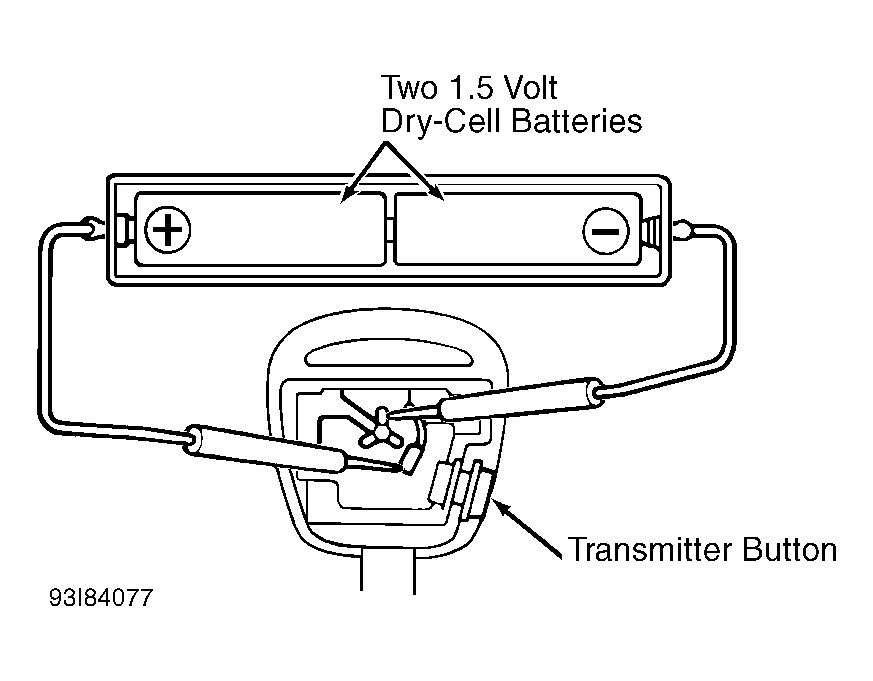 Two 1.5 Volt
Dry-Cell Batteries

+

−

Transmitter Button

93I84077