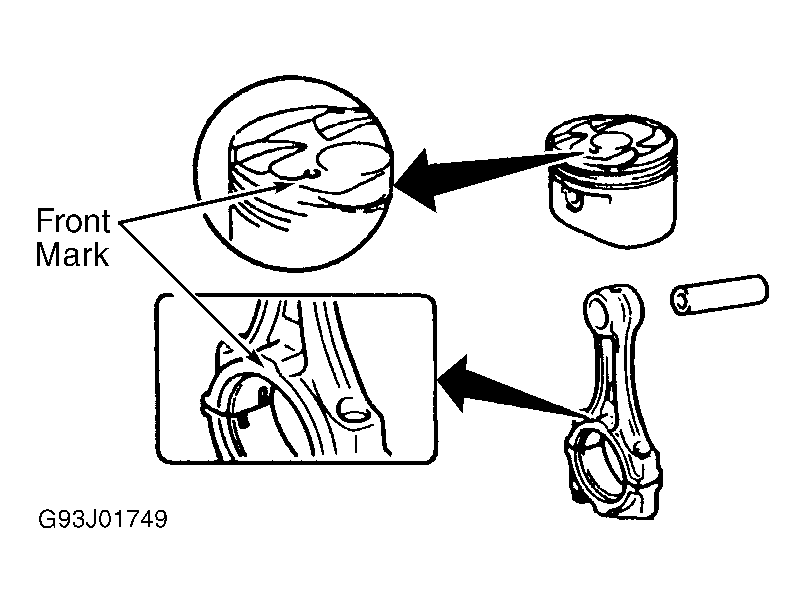 Front
Mark

G93J01749