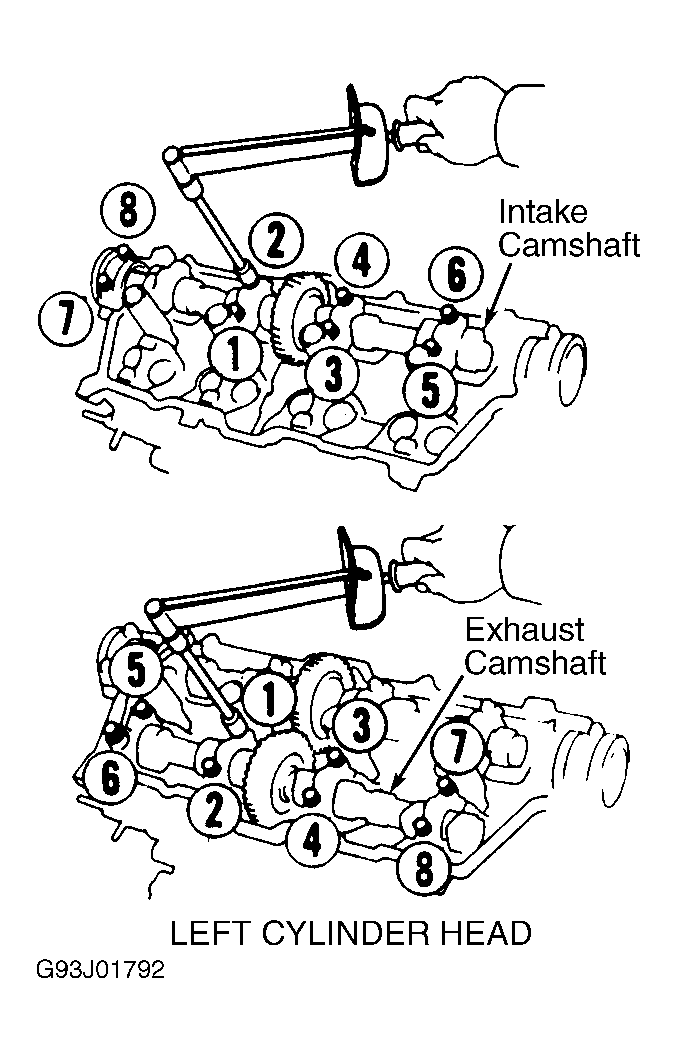 8
2
4
6
Intake Camshaft
7
1
3
5

Exhaust Camshaft
5
1
3
7
6
2
4
8

LEFT CYLINDER HEAD
G93J01792