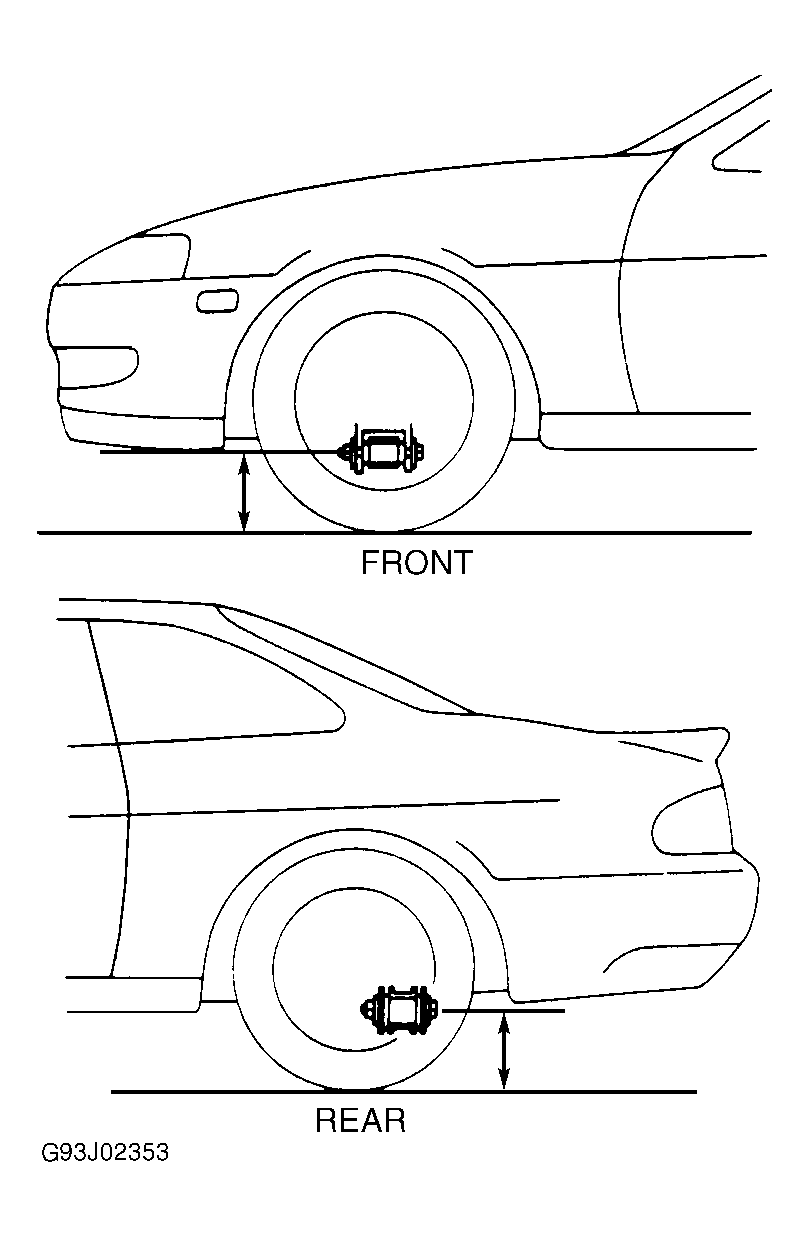 FRONT

REAR

G93J02353