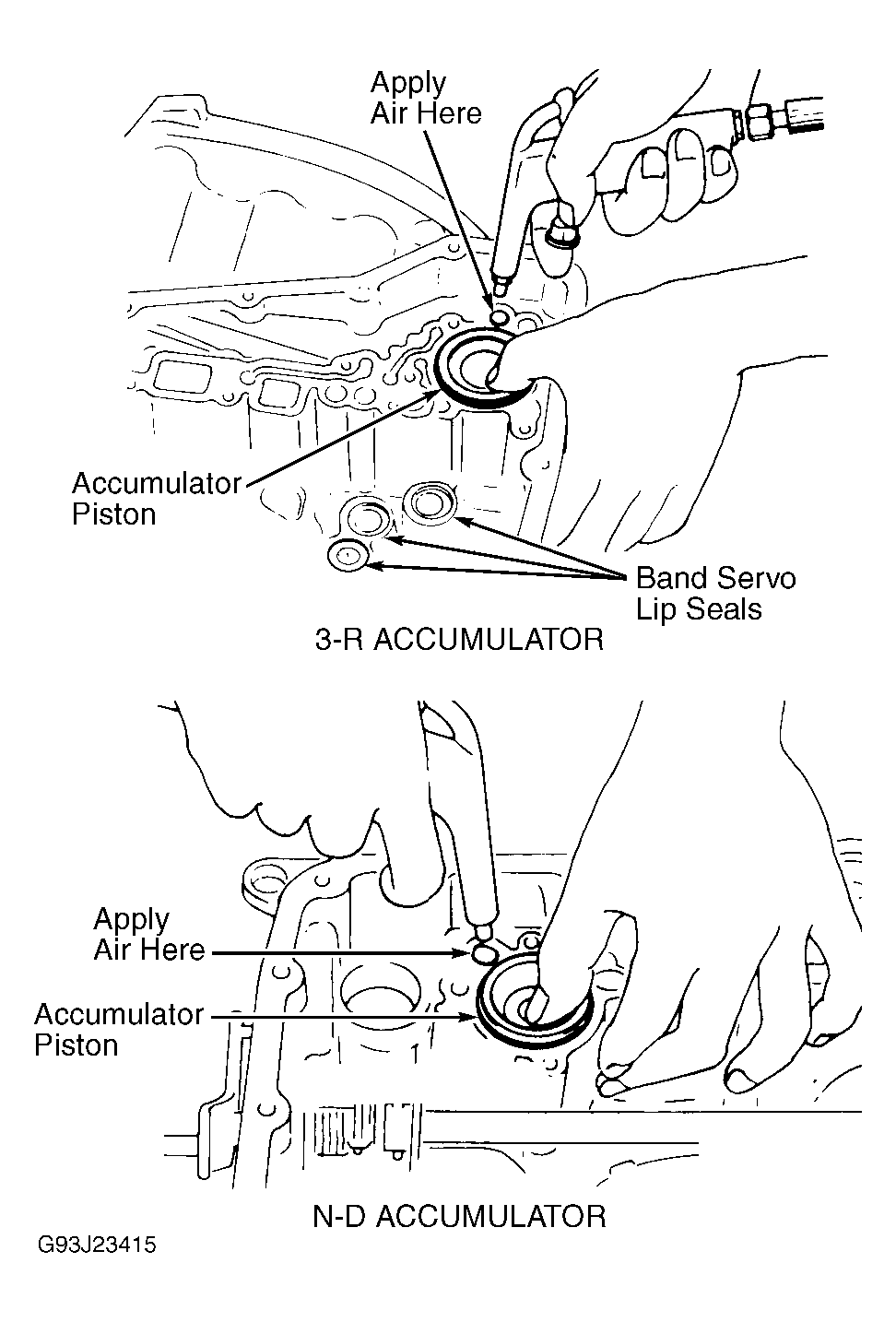 Apply Air Here

Accumulator Piston

Band Servo Lip Seals

3-R ACCUMULATOR

Apply Air Here

Accumulator Piston

N-D ACCUMULATOR

G93J23415