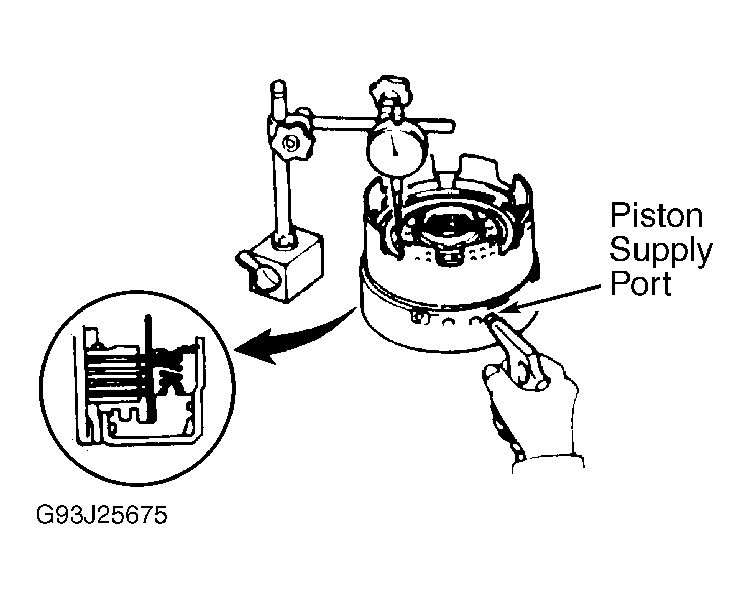 Piston Supply Port

G93J25675