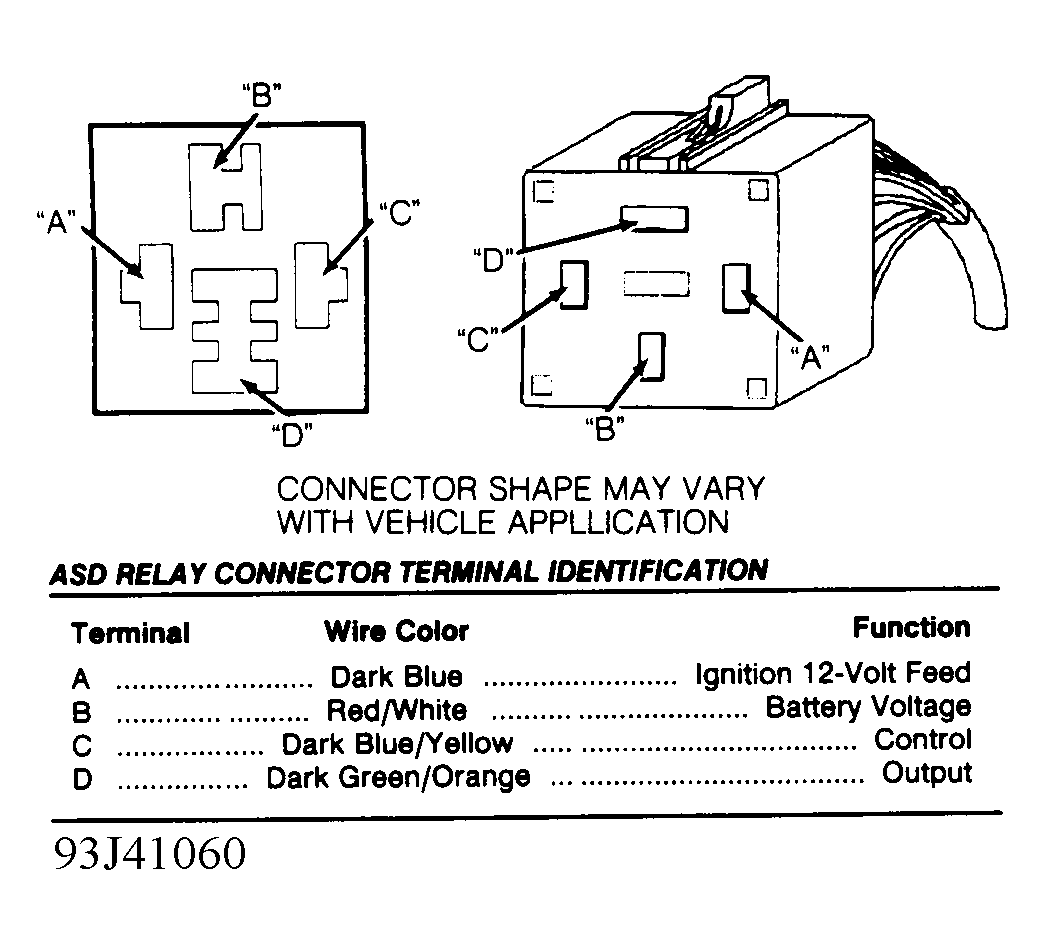 "B"

"A"

"C"

"D"

"D"

"C"

"A"

"B"

CONNECTOR SHAPE MAY VARY WITH VEHICLE APPLLICATION

ASD RELAY CONNECTOR TERMINAL IDENTIFICATION

| Terminal | Wire Color | Function |
|---|---|---|
| A | Dark Blue | Ignition 12-Volt Feed |
| B | Red/White | Battery Voltage |
| C | Dark Blue/Yellow | Control |
| D | Dark Green/Orange | Output |

93J41060