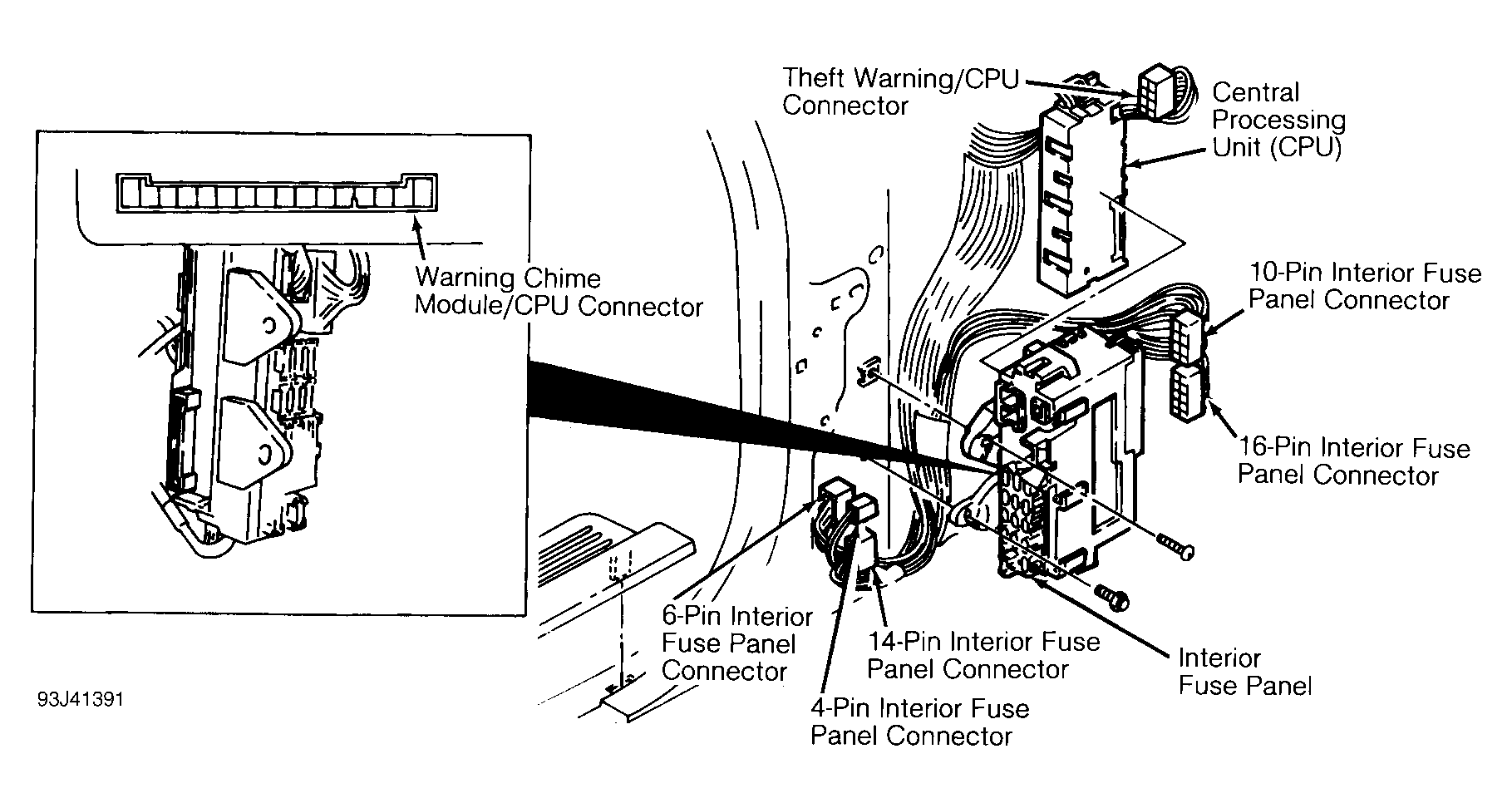 Theft Warning/CPU Connector

Central Processing Unit (CPU)

Warning Chime Module/CPU Connector

10-Pin Interior Fuse Panel Connector

16-Pin Interior Fuse Panel Connector

6-Pin Interior Fuse Panel Connector

14-Pin Interior Fuse Panel Connector

Interior Fuse Panel

4-Pin Interior Fuse Panel Connector

93J41391