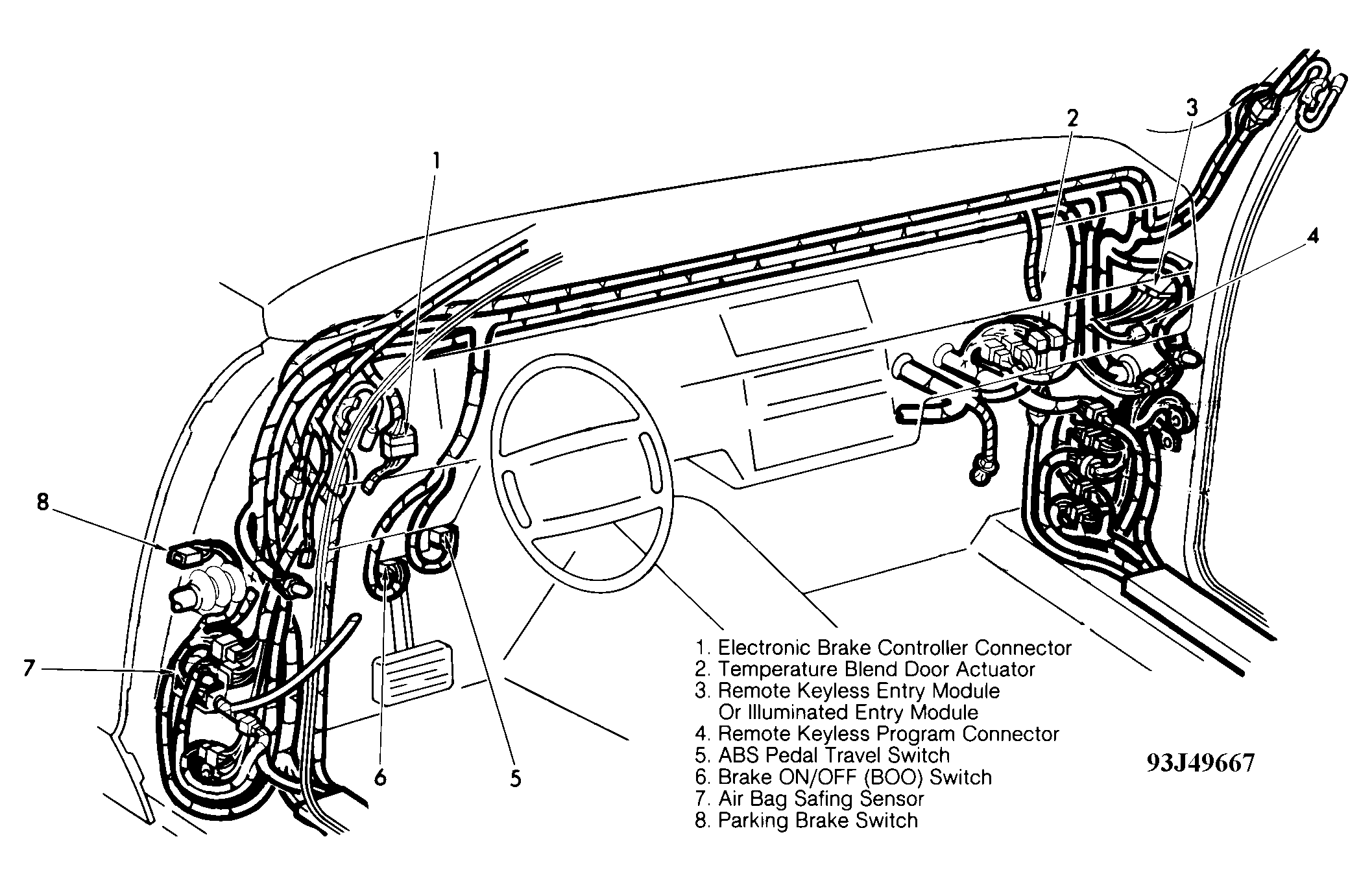 1
2
3
4
8
7
6
5

1. Electronic Brake Controller Connector
2. Temperature Blend Door Actuator
3. Remote Keyless Entry Module Or Illuminated Entry Module
4. Remote Keyless Program Connector
5. ABS Pedal Travel Switch
6. Brake ON/OFF (BOO) Switch
7. Air Bag Safing Sensor
8. Parking Brake Switch

93J49667