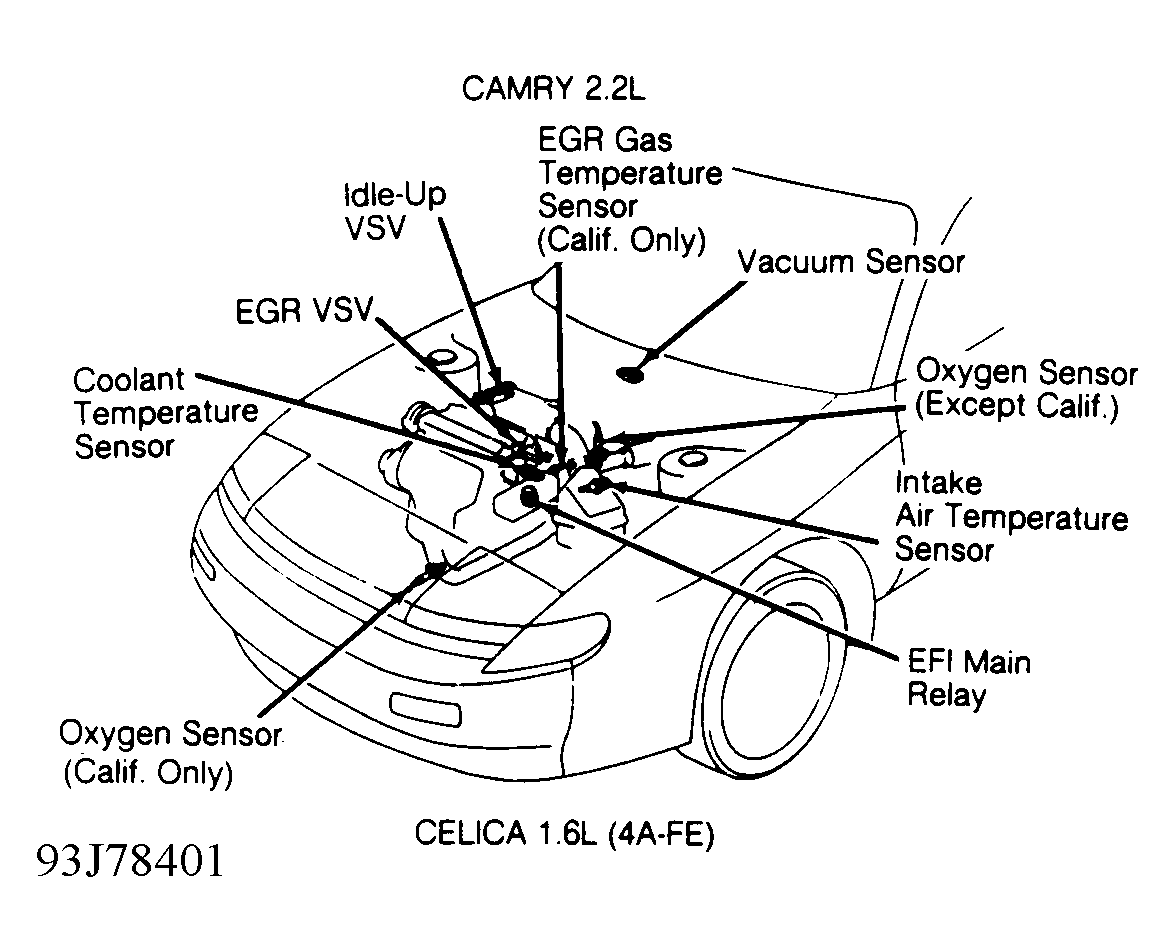 CAMRY 2.2L

EGR Gas Temperature Sensor (Calif. Only)

Idle-Up VSV

Vacuum Sensor

EGR VSV

Coolant Temperature Sensor

Oxygen Sensor (Except Calif.)

Intake Air Temperature Sensor

EFI Main Relay

Oxygen Sensor (Calif. Only)

CELICA 1.6L (4A-FE)

93J78401