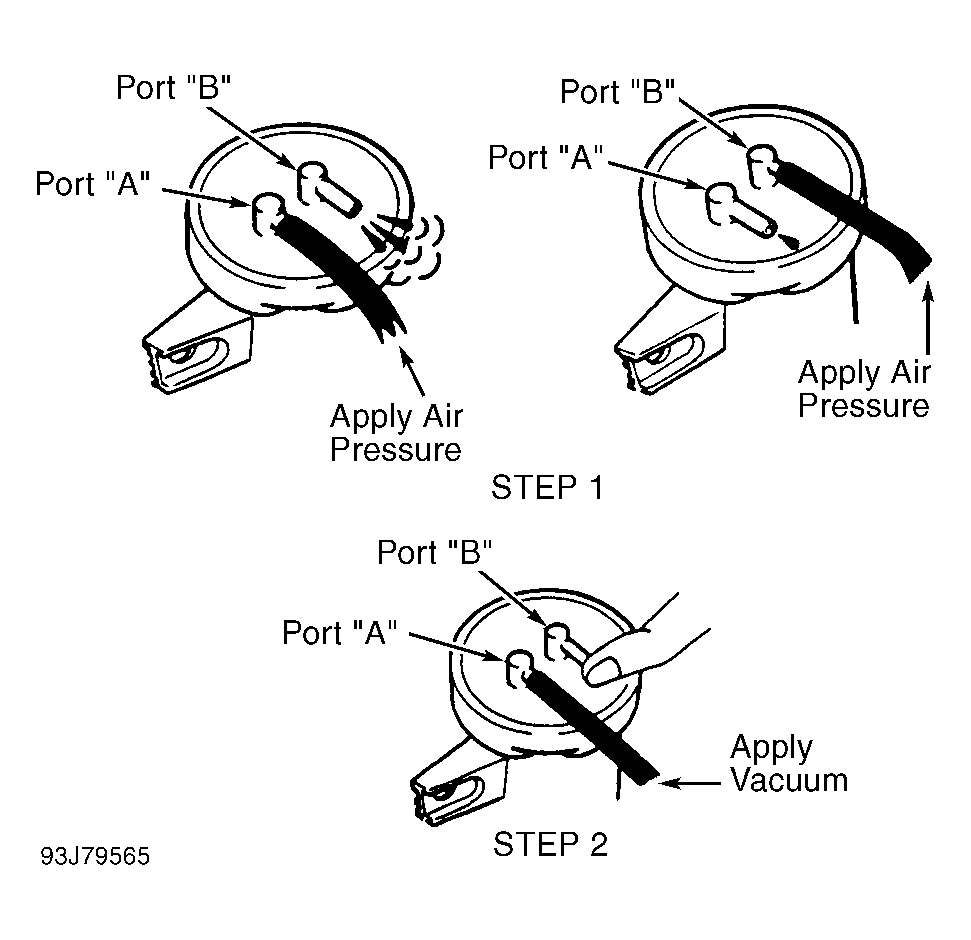 Port "B"

Port "A"

Apply Air Pressure

Port "B"

Port "A"

Apply Air Pressure

STEP 1

Port "B"

Port "A"

Apply Vacuum

STEP 2

93J79565