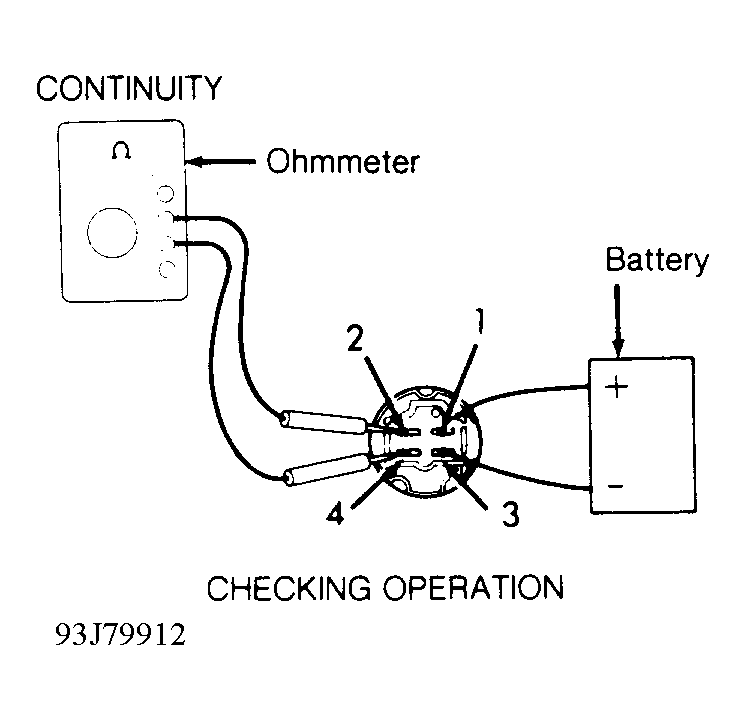 CONTINUITY

Ω

Ohmmeter

Battery

2

1

+

−

4

3

CHECKING OPERATION

93J79912