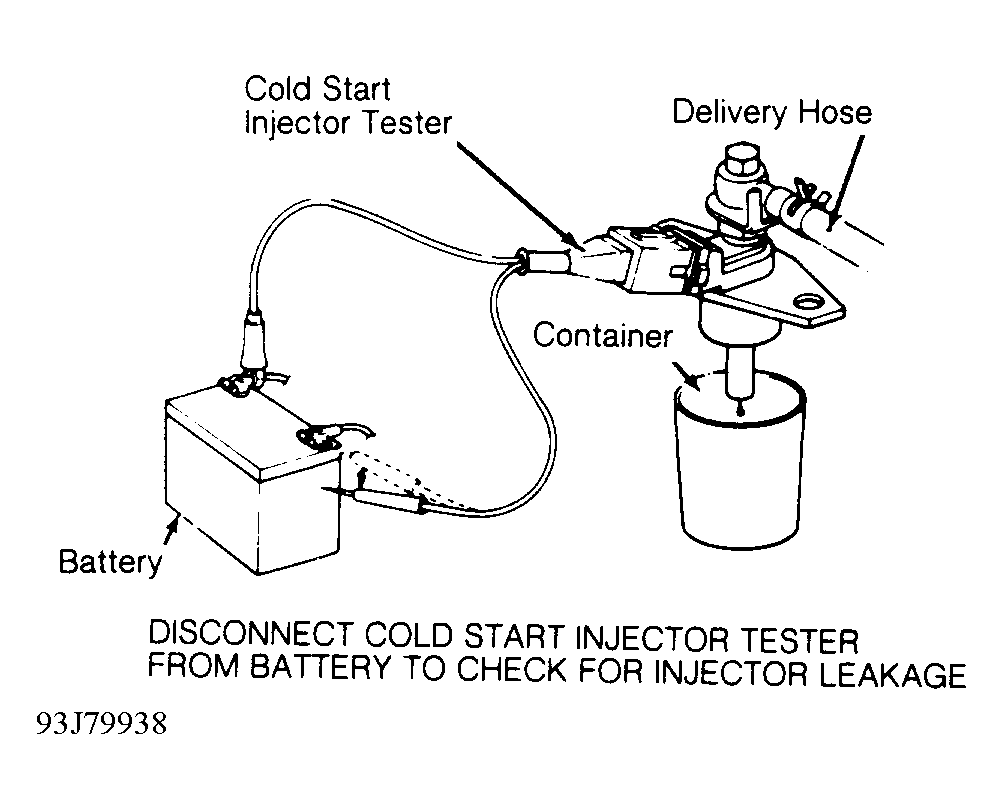 Cold Start Injector Tester

Delivery Hose

Container

Battery

DISCONNECT COLD START INJECTOR TESTER FROM BATTERY TO CHECK FOR INJECTOR LEAKAGE

93J79938