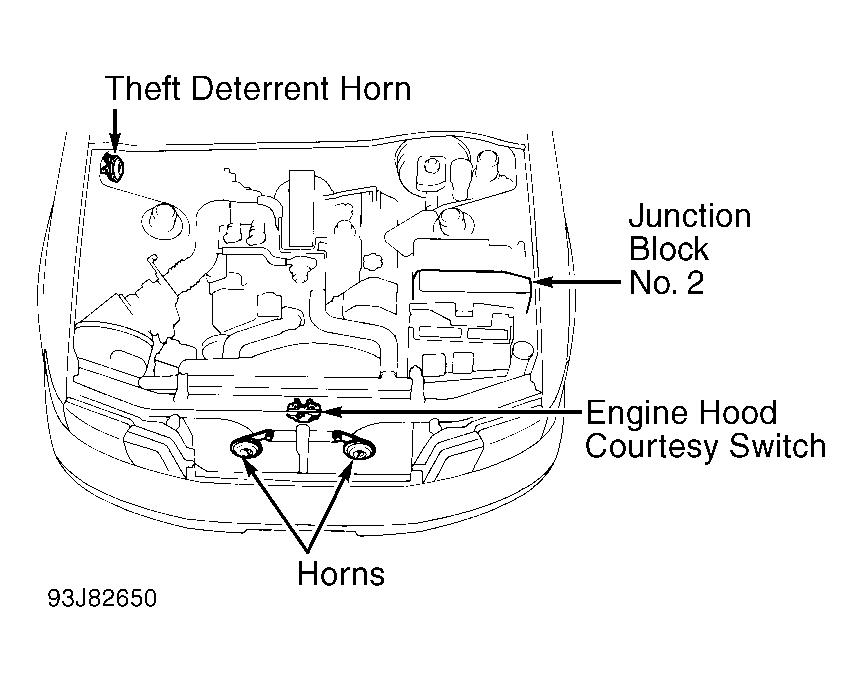 Theft Deterrent Horn

Junction Block No. 2

Engine Hood Courtesy Switch

Horns

93J82650