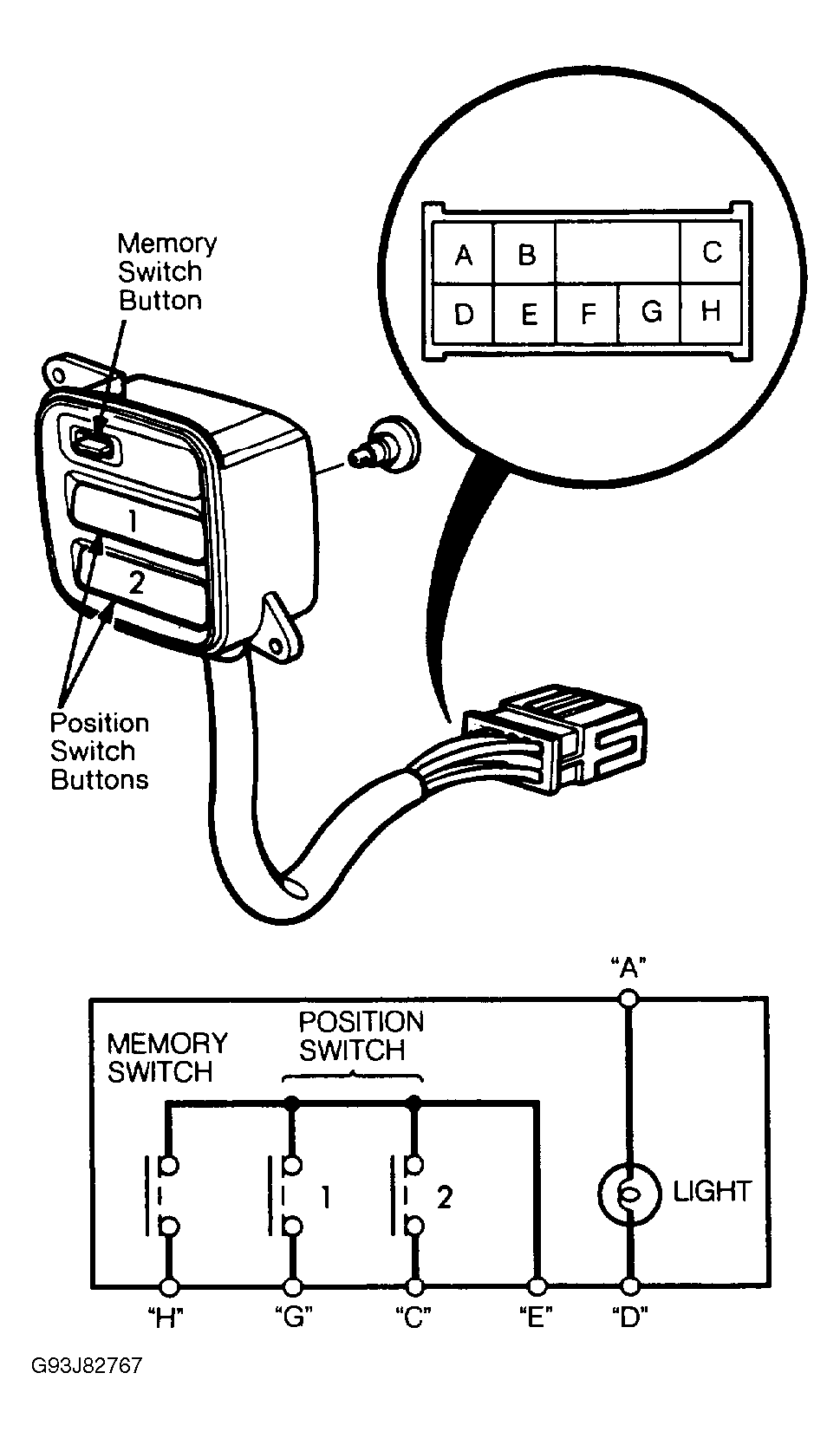 Memory Switch Button

A B C
D E F G H

1
2

Position Switch Buttons

"A"

MEMORY SWITCH

POSITION SWITCH

1
2

LIGHT

"H" "G" "C" "E" "D"

G93J82767