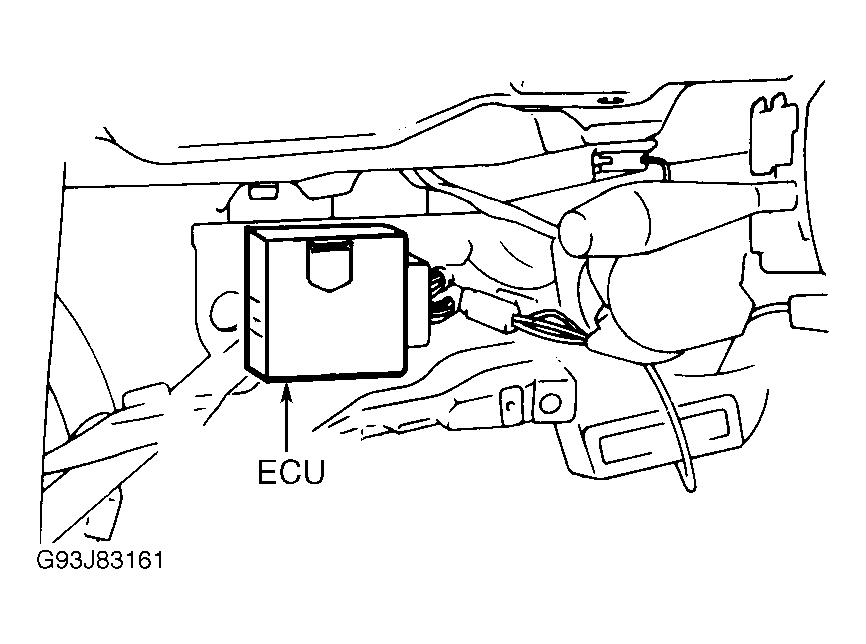 ECU

G93J83161