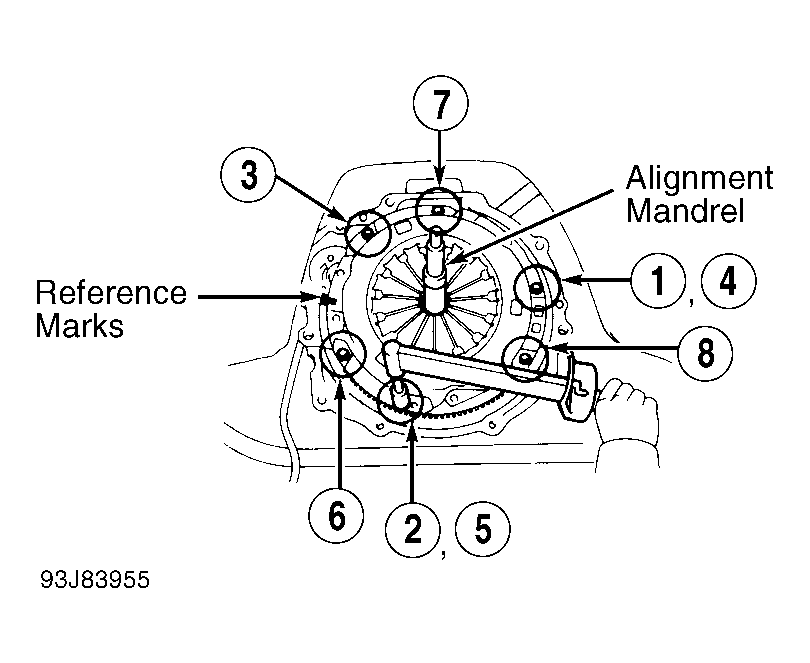 7

3

Alignment Mandrel

Reference Marks

1, 4

8

6

2, 5

93J83955