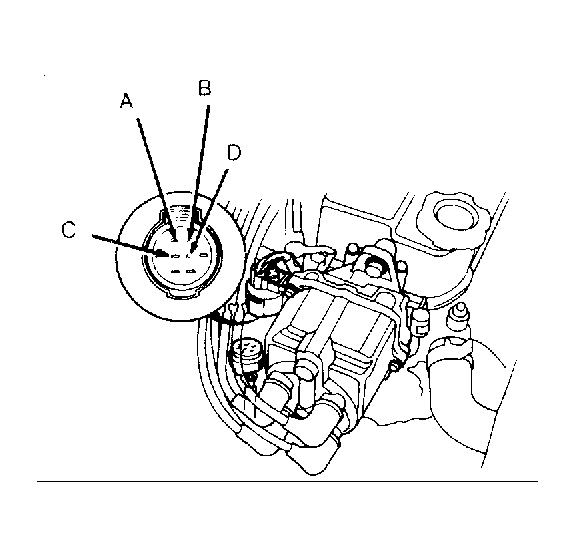 A
B
D
C