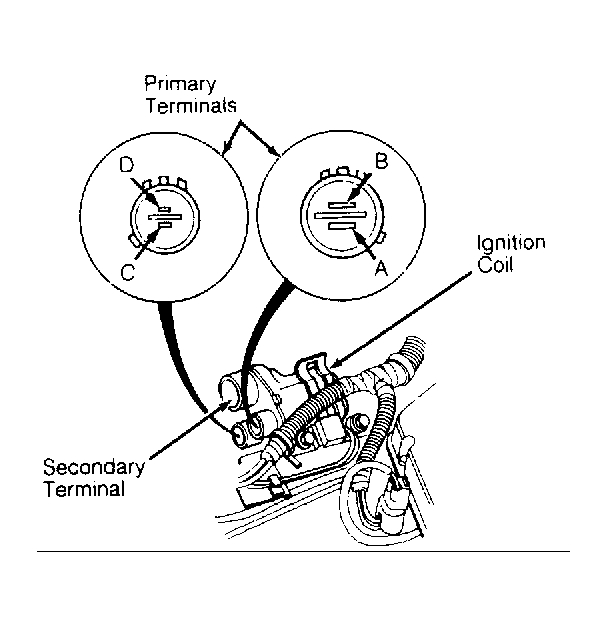 Primary Terminals

D

C

B

A

Ignition Coil

Secondary Terminal