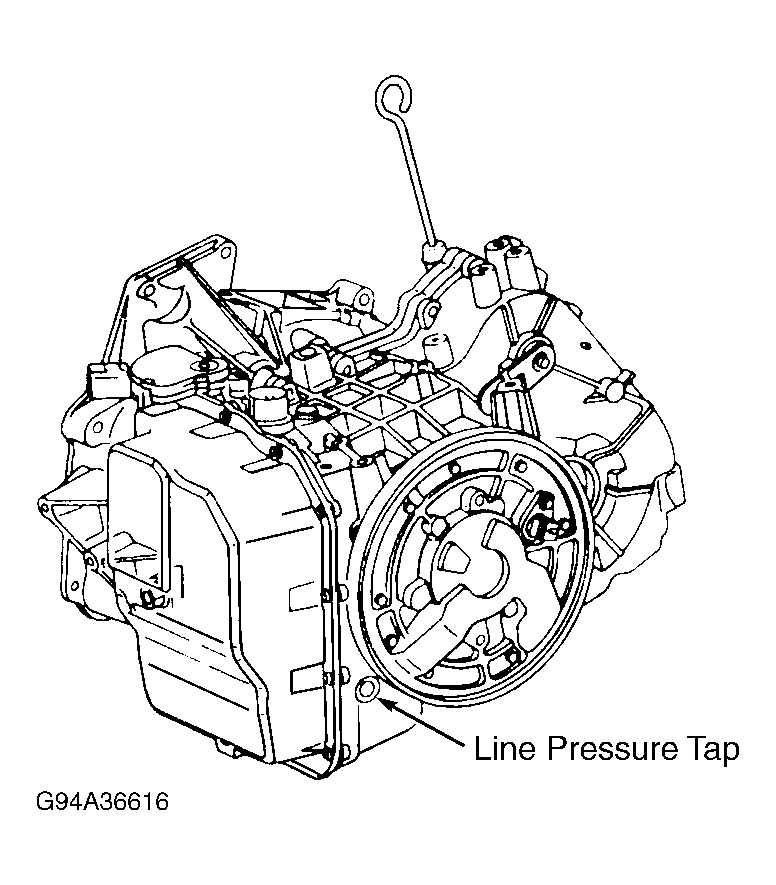 Line Pressure Tap

G94A36616