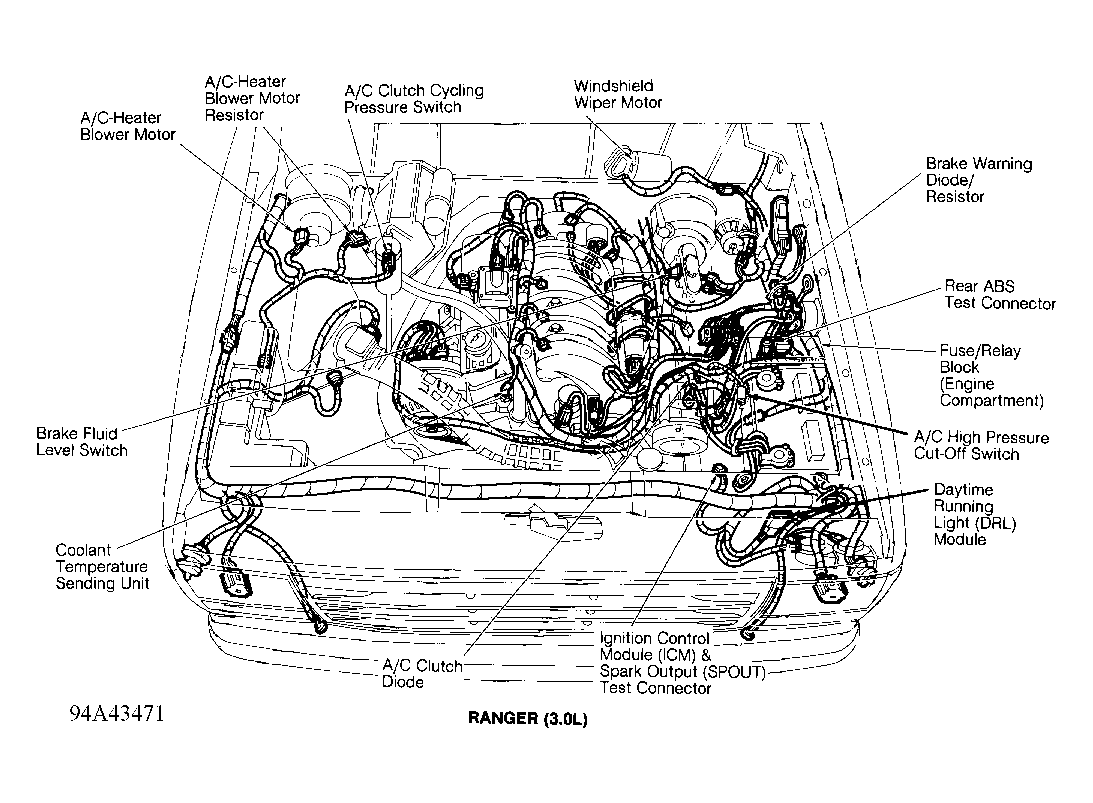 A/C-Heater Blower Motor

A/C-Heater Blower Motor Resistor

A/C Clutch Cycling Pressure Switch

Windshield Wiper Motor

Brake Warning Diode/ Resistor

Rear ABS Test Connector

Fuse/Relay Block (Engine Compartment)

A/C High Pressure Cut-Off Switch

Daytime Running Light (DRL) Module

Brake Fluid Level Switch

Coolant Temperature Sending Unit

A/C Clutch Diode

Ignition Control Module (ICM) & Spark Output (SPOUT) Test Connector

94A43471

RANGER (3.0L)