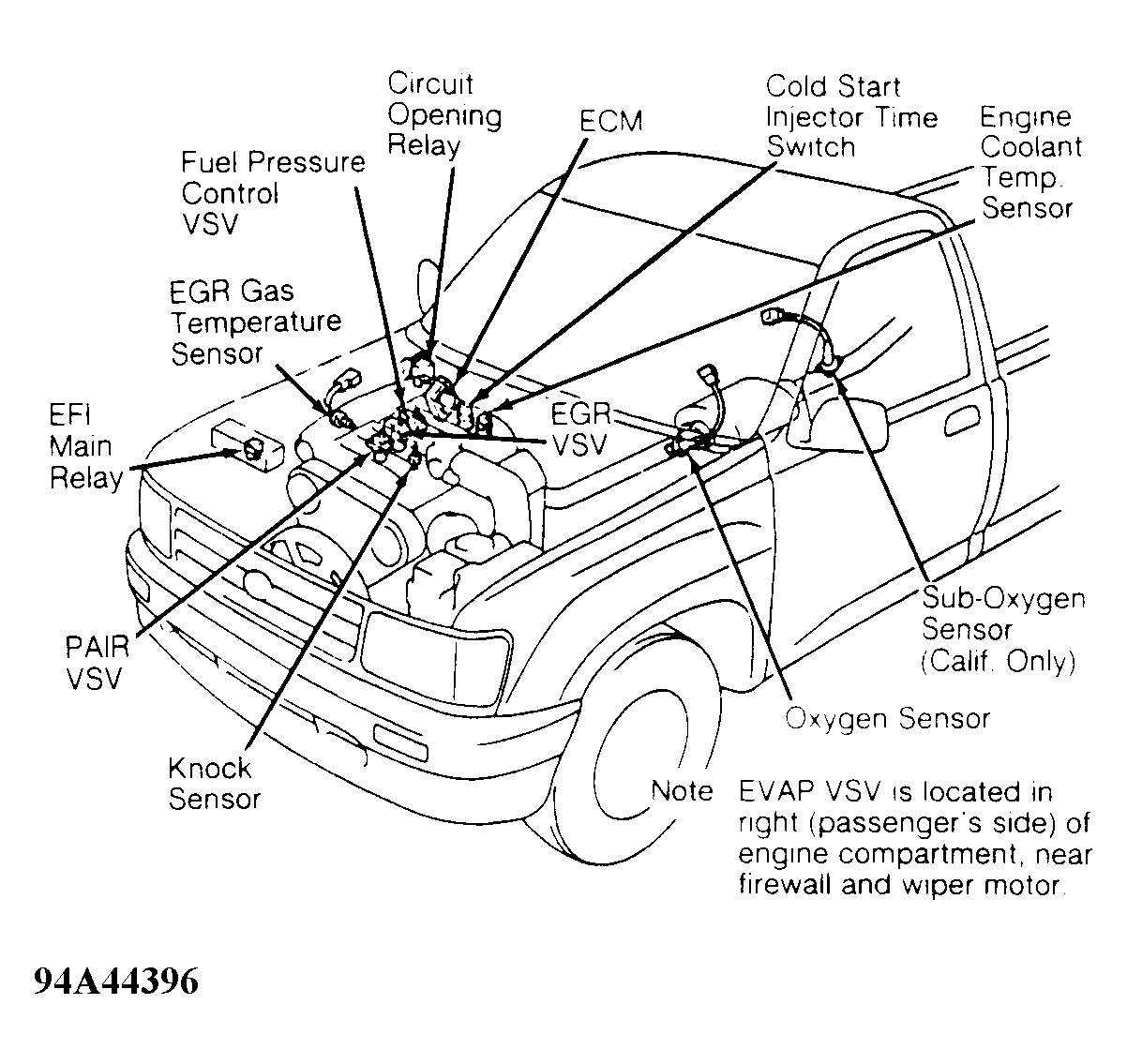 Circuit Opening Relay

ECM

Cold Start Injector Time Switch

Engine Coolant Temp. Sensor

Fuel Pressure Control VSV

EGR Gas Temperature Sensor

EFI Main Relay

EGR VSV

PAIR VSV

Knock Sensor

Sub-Oxygen Sensor (Calif. Only)

Oxygen Sensor

Note EVAP VSV is located in right (passenger's side) of engine compartment, near firewall and wiper motor.

94A44396