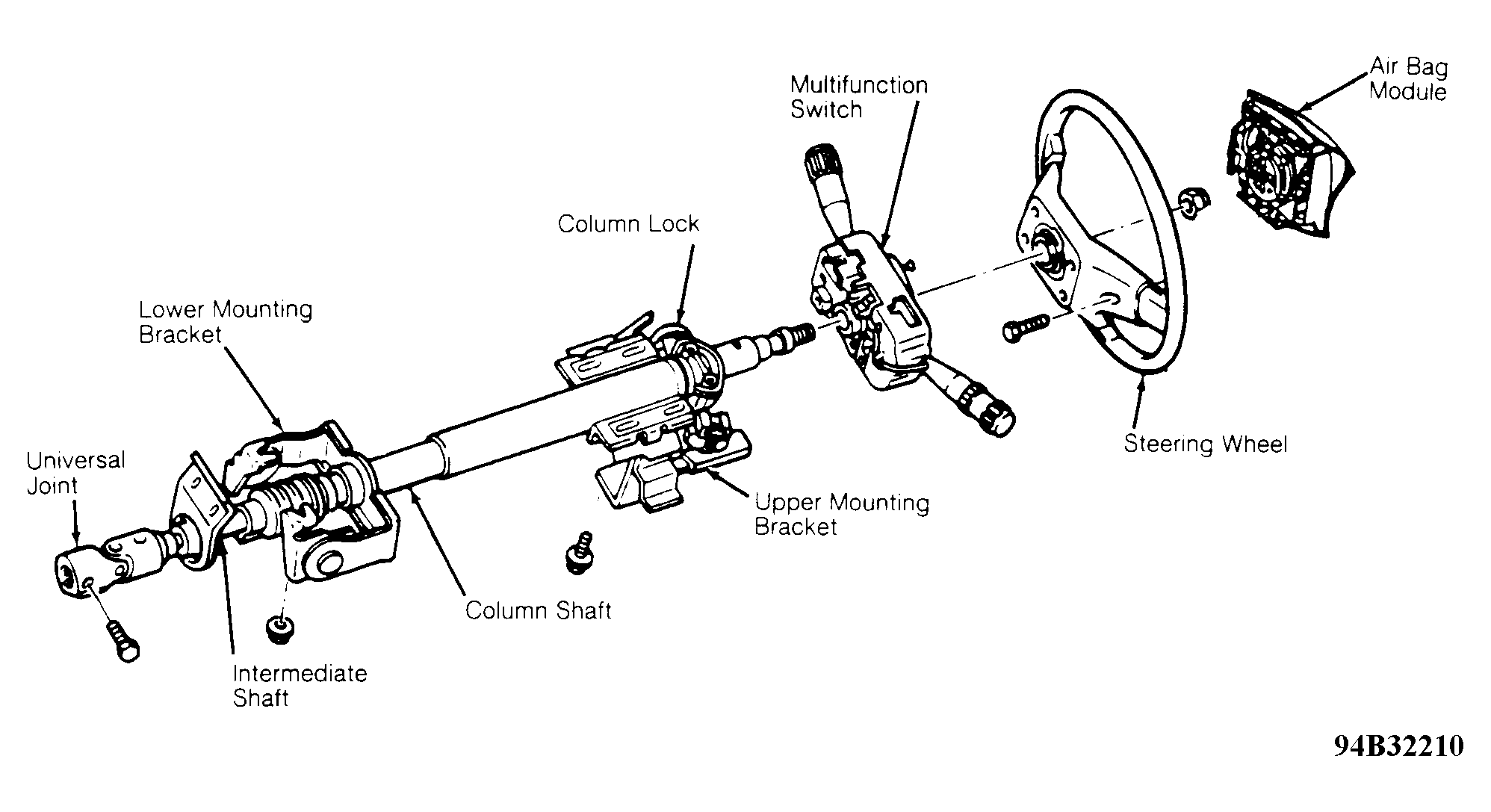 Air Bag Module

Multifunction Switch

Column Lock

Lower Mounting Bracket

Universal Joint

Steering Wheel

Upper Mounting Bracket

Column Shaft

Intermediate Shaft

94B32210