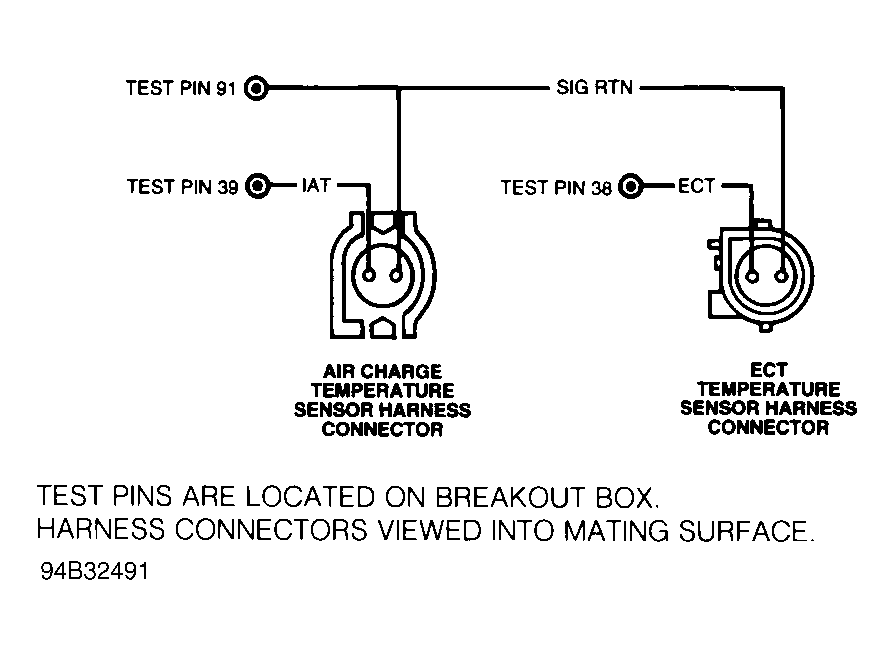 TEST PIN 91

SIG RTN

TEST PIN 39

IAT

TEST PIN 38

ECT

AIR CHARGE TEMPERATURE SENSOR HARNESS CONNECTOR

ECT TEMPERATURE SENSOR HARNESS CONNECTOR

TEST PINS ARE LOCATED ON BREAKOUT BOX.
HARNESS CONNECTORS VIEWED INTO MATING SURFACE.

94B32491