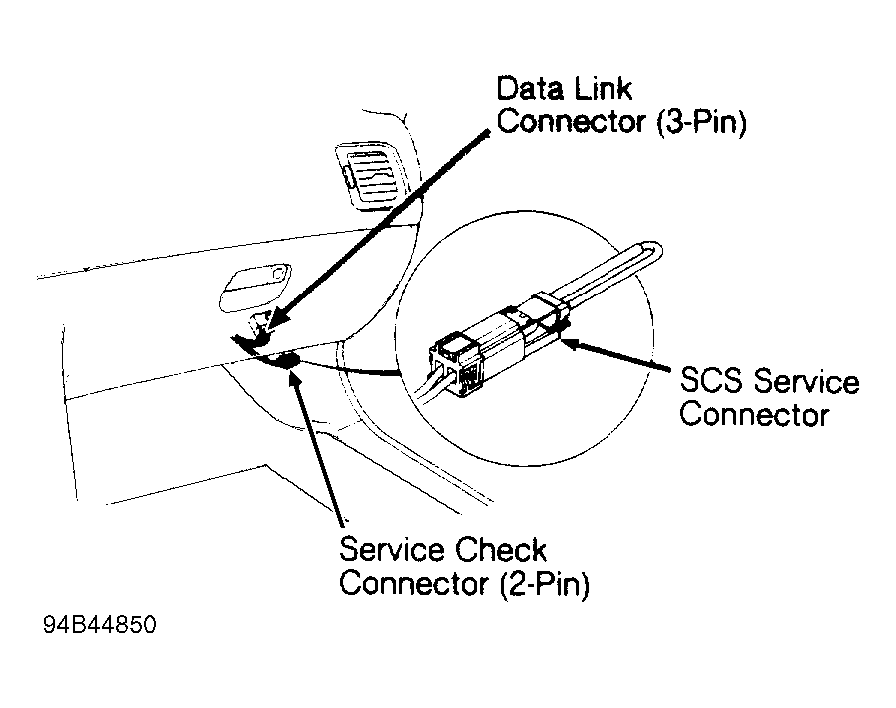 Data Link Connector (3-Pin)

SCS Service Connector

Service Check Connector (2-Pin)

94B44850