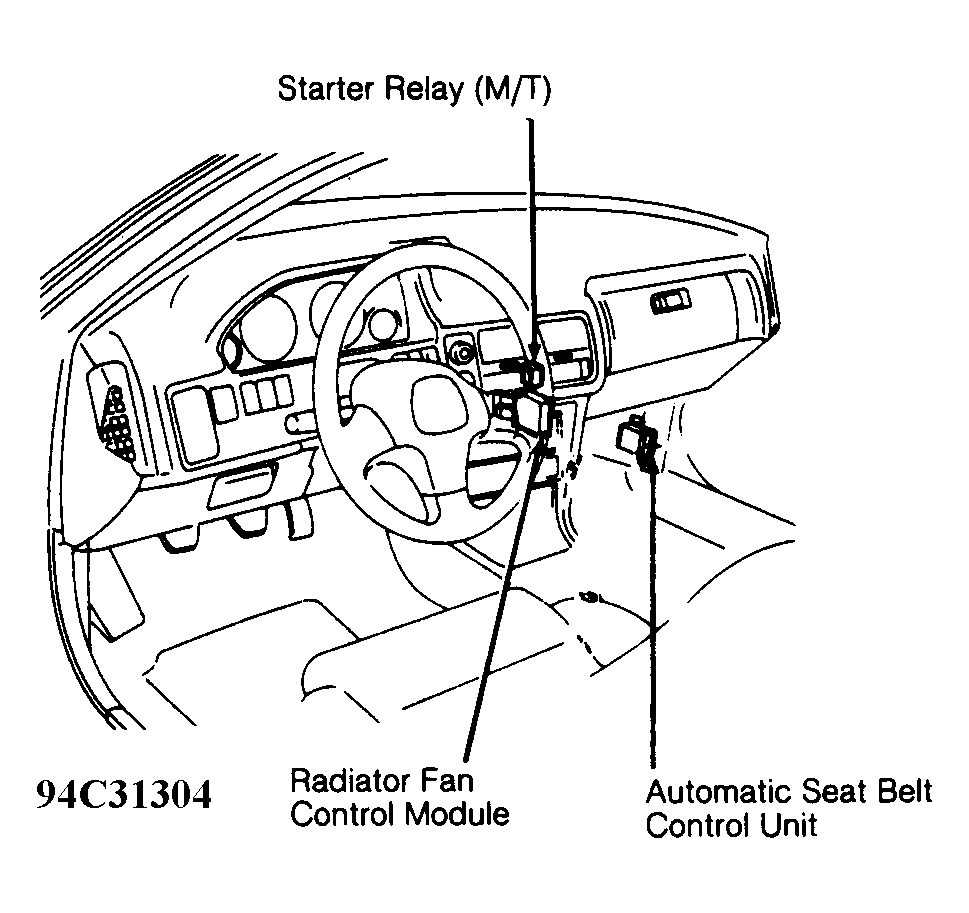 Starter Relay (M/T)

94C31304

Radiator Fan Control Module

Automatic Seat Belt Control Unit