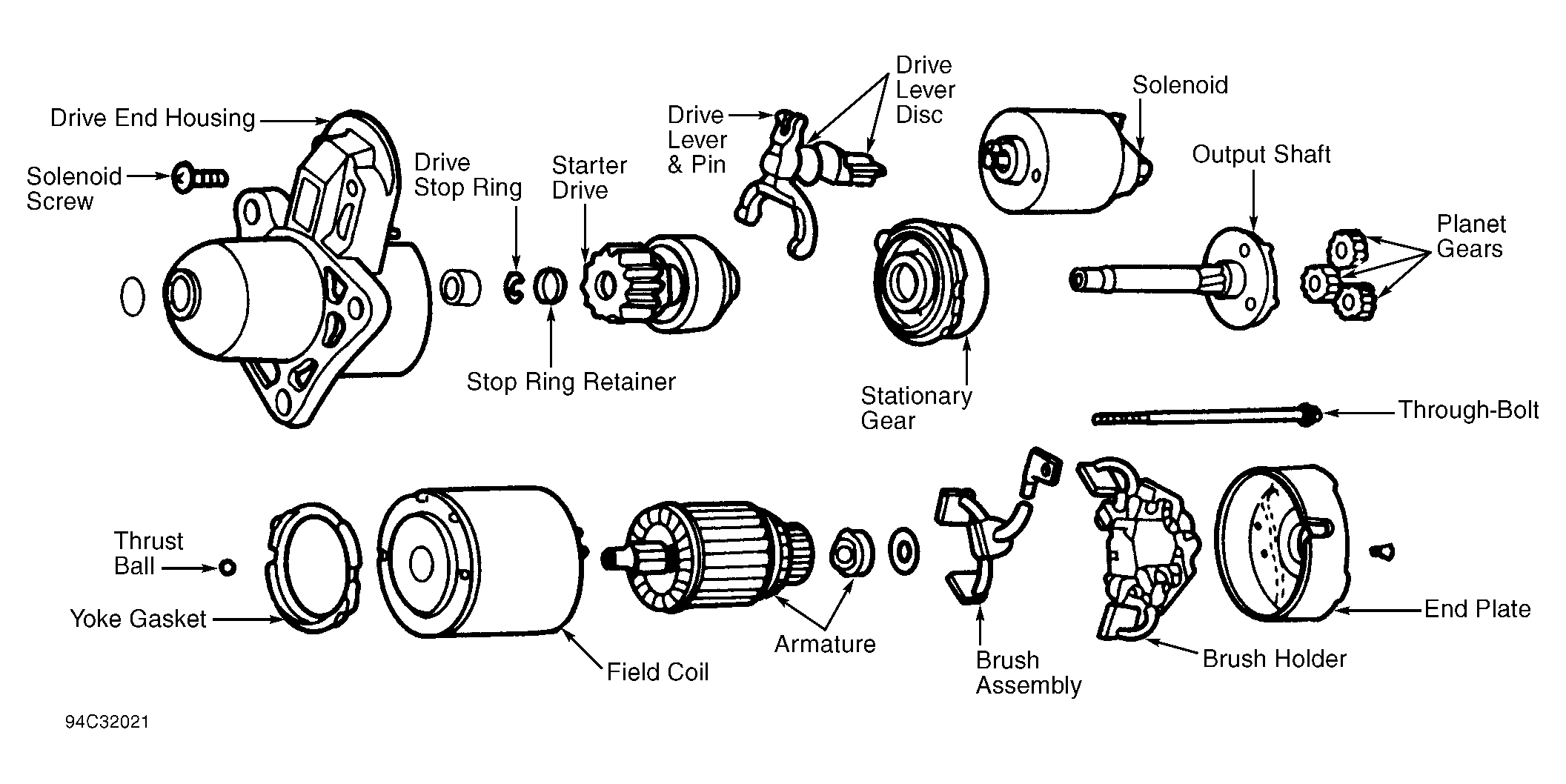 Drive End Housing

Solenoid Screw

Drive Stop Ring

Starter Drive

Drive Lever & Pin

Drive Lever Disc

Solenoid

Output Shaft

Planet Gears

Stop Ring Retainer

Stationary Gear

Through-Bolt

Thrust Ball

Yoke Gasket

Field Coil

Armature

Brush Assembly

Brush Holder

End Plate

94C32021