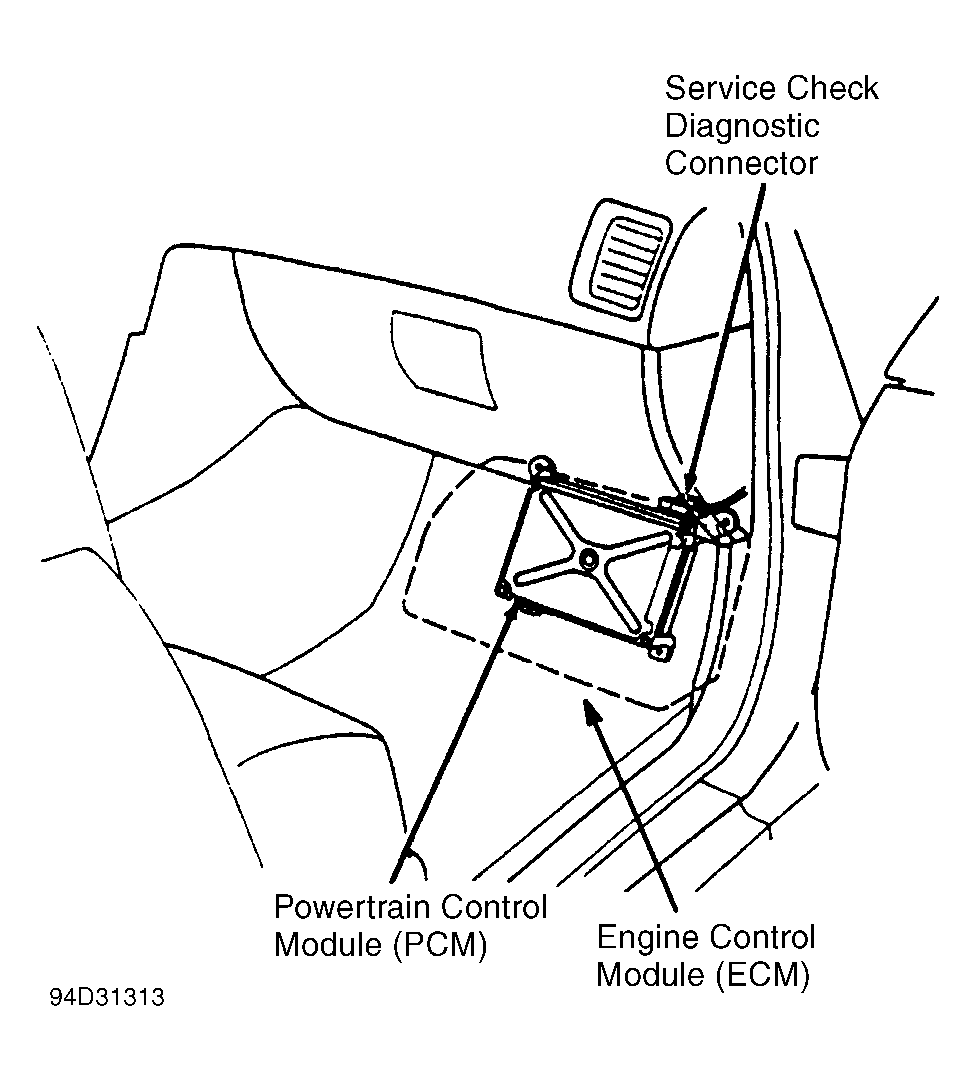 Service Check Diagnostic Connector

Powertrain Control Module (PCM)

Engine Control Module (ECM)

94D31313