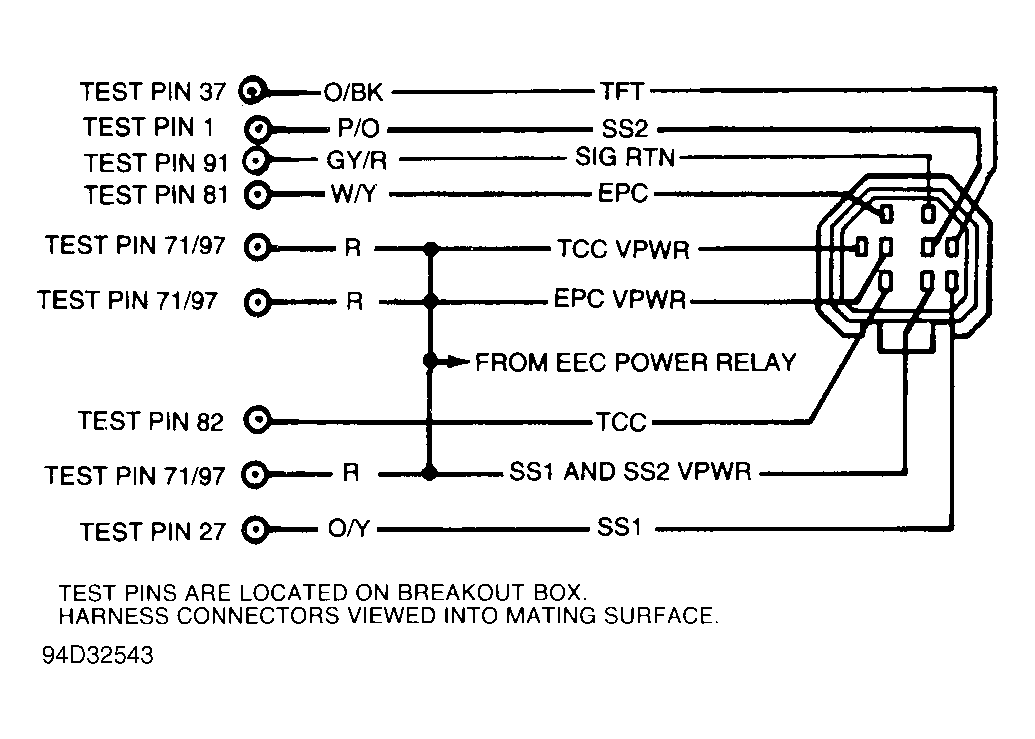 TEST PIN 37 O/BK TFT
TEST PIN 1 P/O SS2
TEST PIN 91 GY/R SIG RTN
TEST PIN 81 W/Y EPC
TEST PIN 71/97 R TCC VPWR
TEST PIN 71/97 R EPC VPWR
FROM EEC POWER RELAY
TEST PIN 82 TCC
TEST PIN 71/97 R SS1 AND SS2 VPWR
TEST PIN 27 O/Y SS1

TEST PINS ARE LOCATED ON BREAKOUT BOX.
HARNESS CONNECTORS VIEWED INTO MATING SURFACE.

94D32543