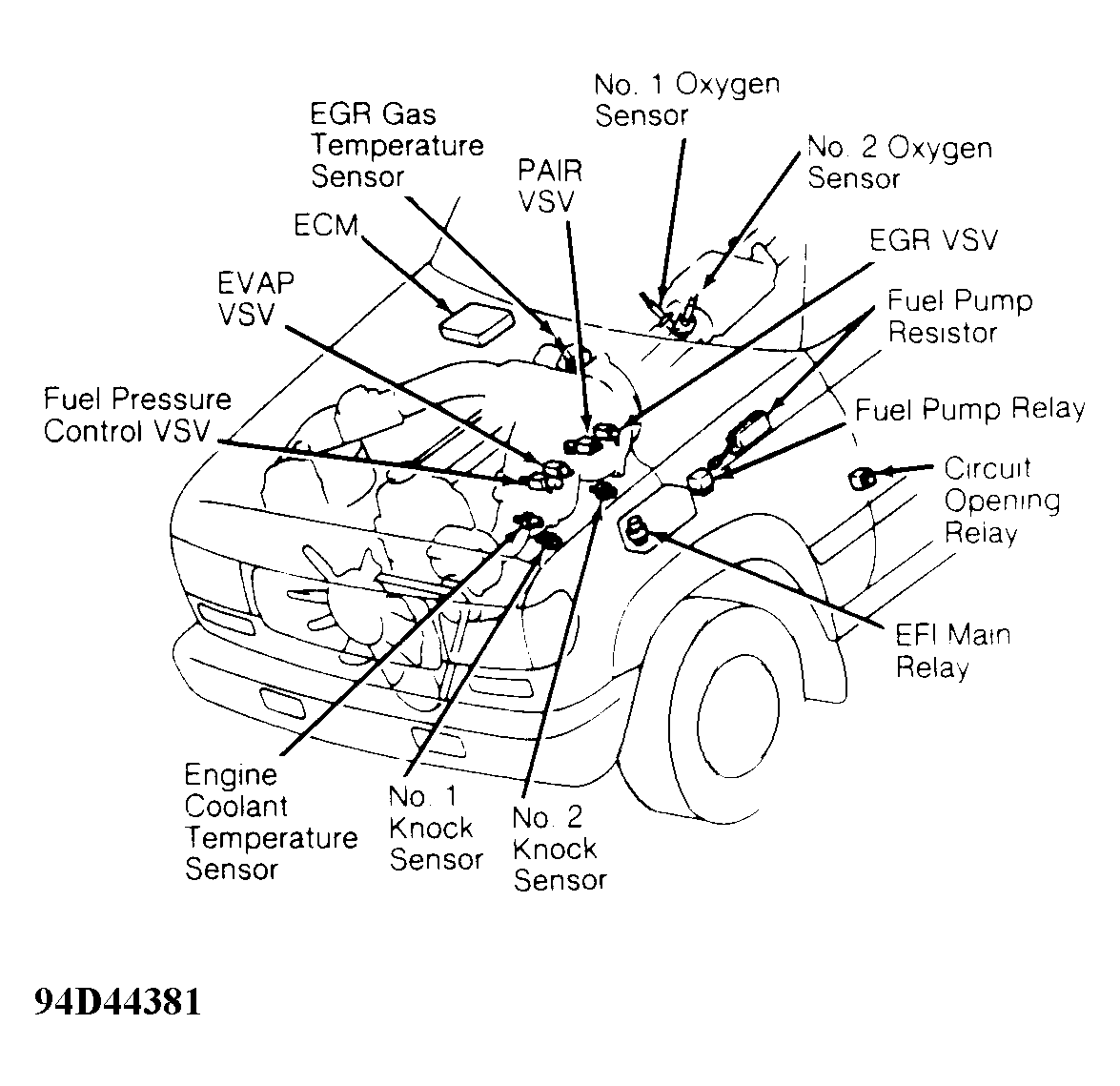 No. 1 Oxygen Sensor

EGR Gas Temperature Sensor

No. 2 Oxygen Sensor

PAIR VSV

ECM

EGR VSV

EVAP VSV

Fuel Pump Resistor

Fuel Pressure Control VSV

Fuel Pump Relay

Circuit Opening Relay

EFI Main Relay

Engine Coolant Temperature Sensor

No. 1 Knock Sensor

No. 2 Knock Sensor

94D44381