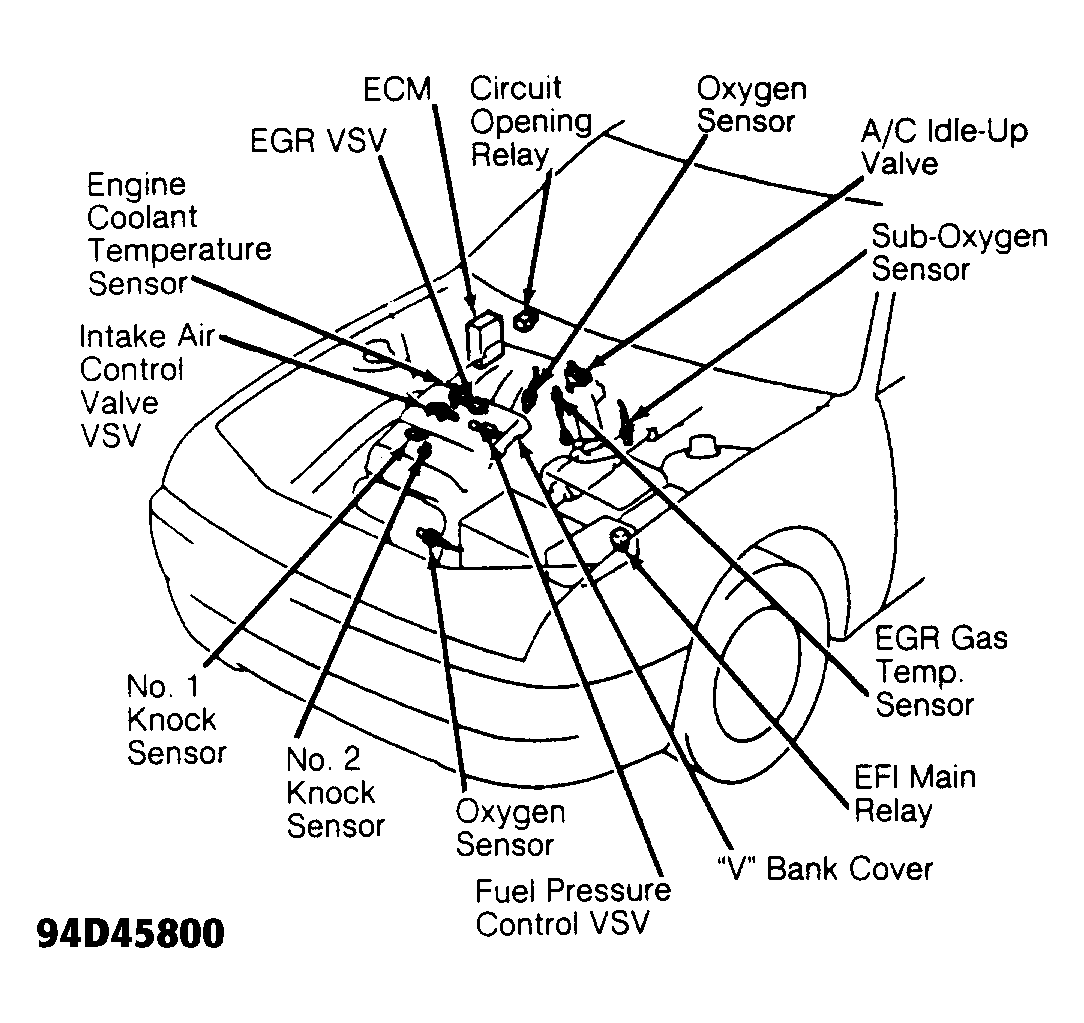 ECM

Circuit Opening Relay

Oxygen Sensor

EGR VSV

A/C Idle-Up Valve

Engine Coolant Temperature Sensor

Sub-Oxygen Sensor

Intake Air Control Valve VSV

EGR Gas Temp. Sensor

No. 1 Knock Sensor

No. 2 Knock Sensor

Oxygen Sensor

EFI Main Relay

"V" Bank Cover

Fuel Pressure Control VSV

94D45800