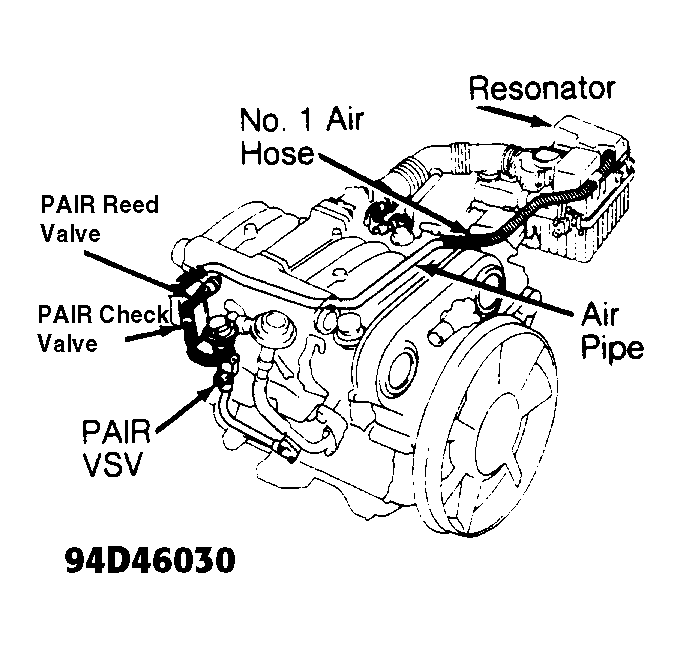 Resonator

No. 1 Air Hose

PAIR Reed Valve

PAIR Check Valve

Air Pipe

PAIR VSV

94D46030